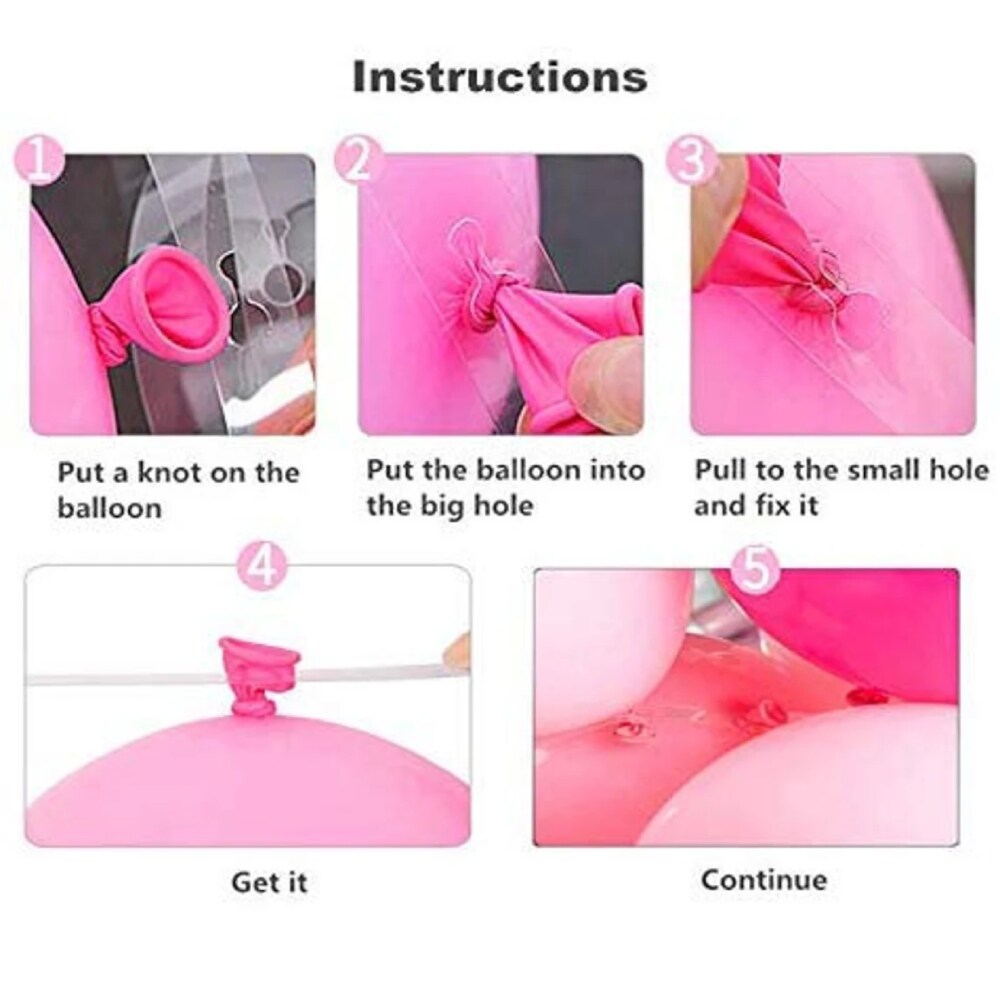 Instructions

1

Put a knot on the balloon

2

Put the balloon into the big hole

3

Pull to the small hole and fix it

4

Get it

5

Continue