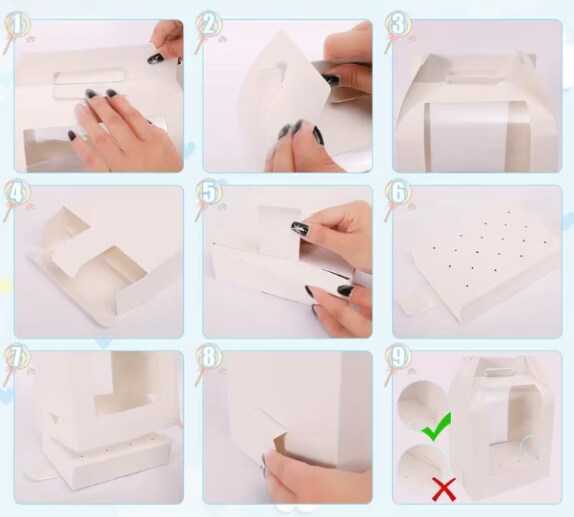 1
2
3
4
5
6
7
8
9