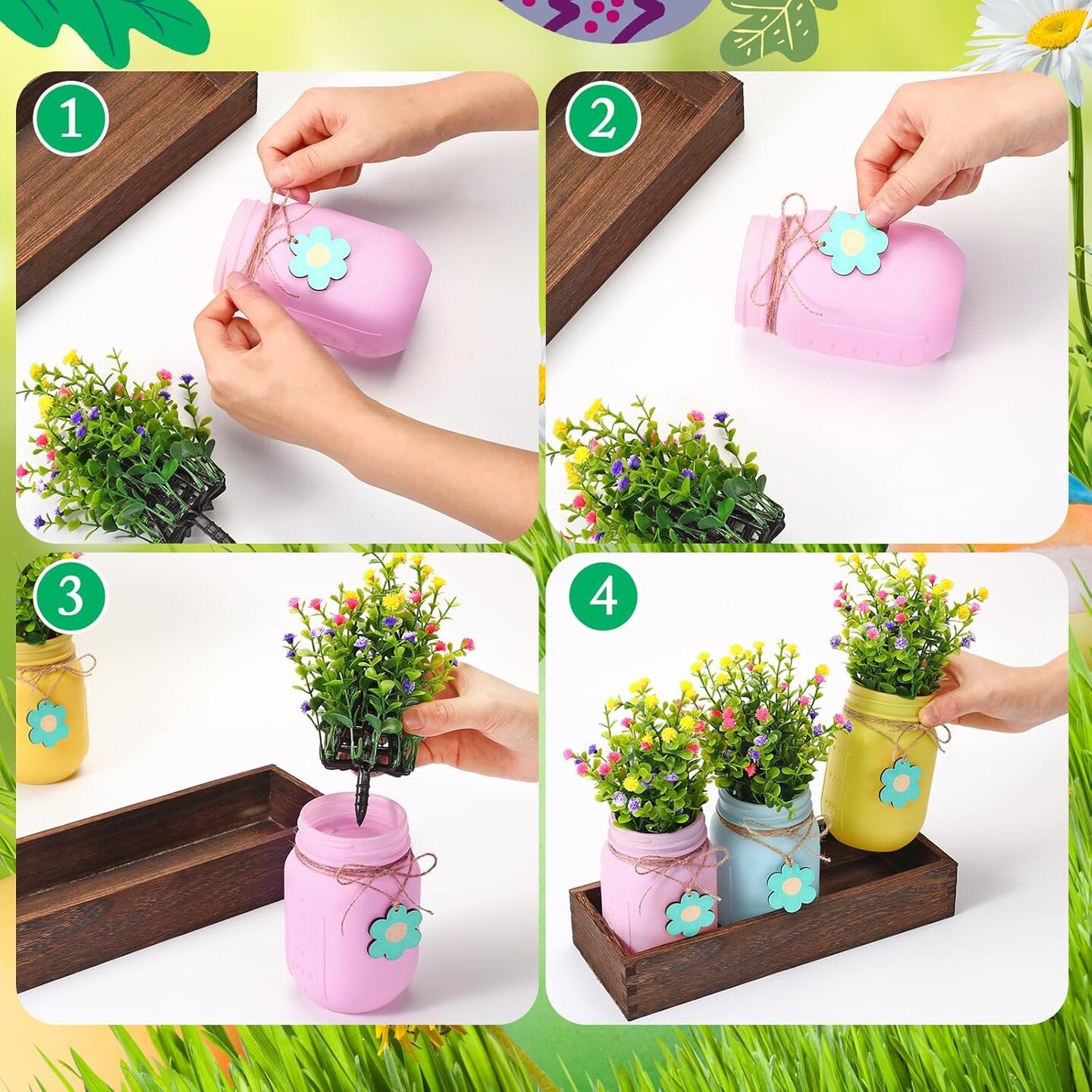 1

2

3

4