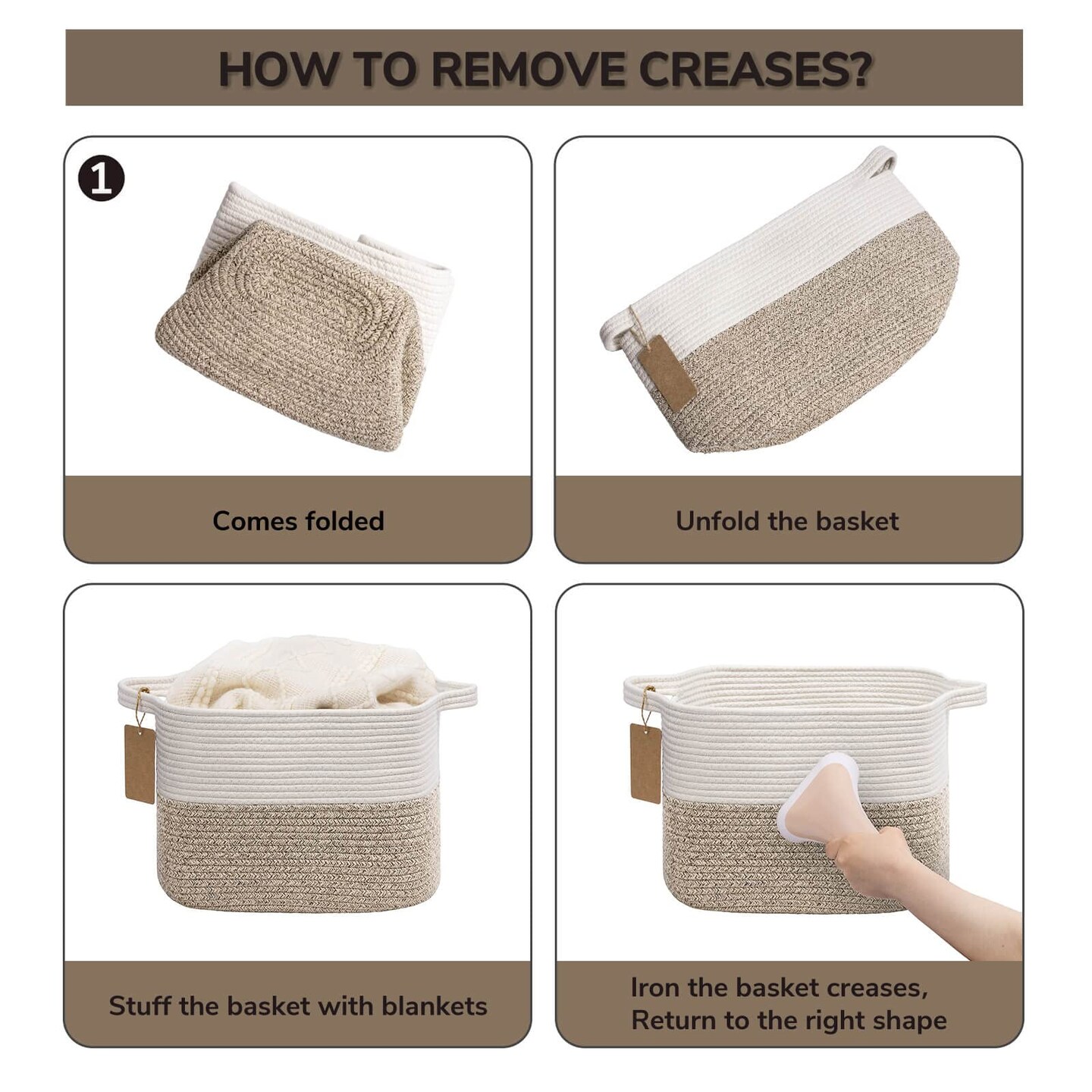 HOW TO REMOVE CREASES?

1

Comes folded

Unfold the basket

Stuff the basket with blankets

Iron the basket creases,
Return to the right shape