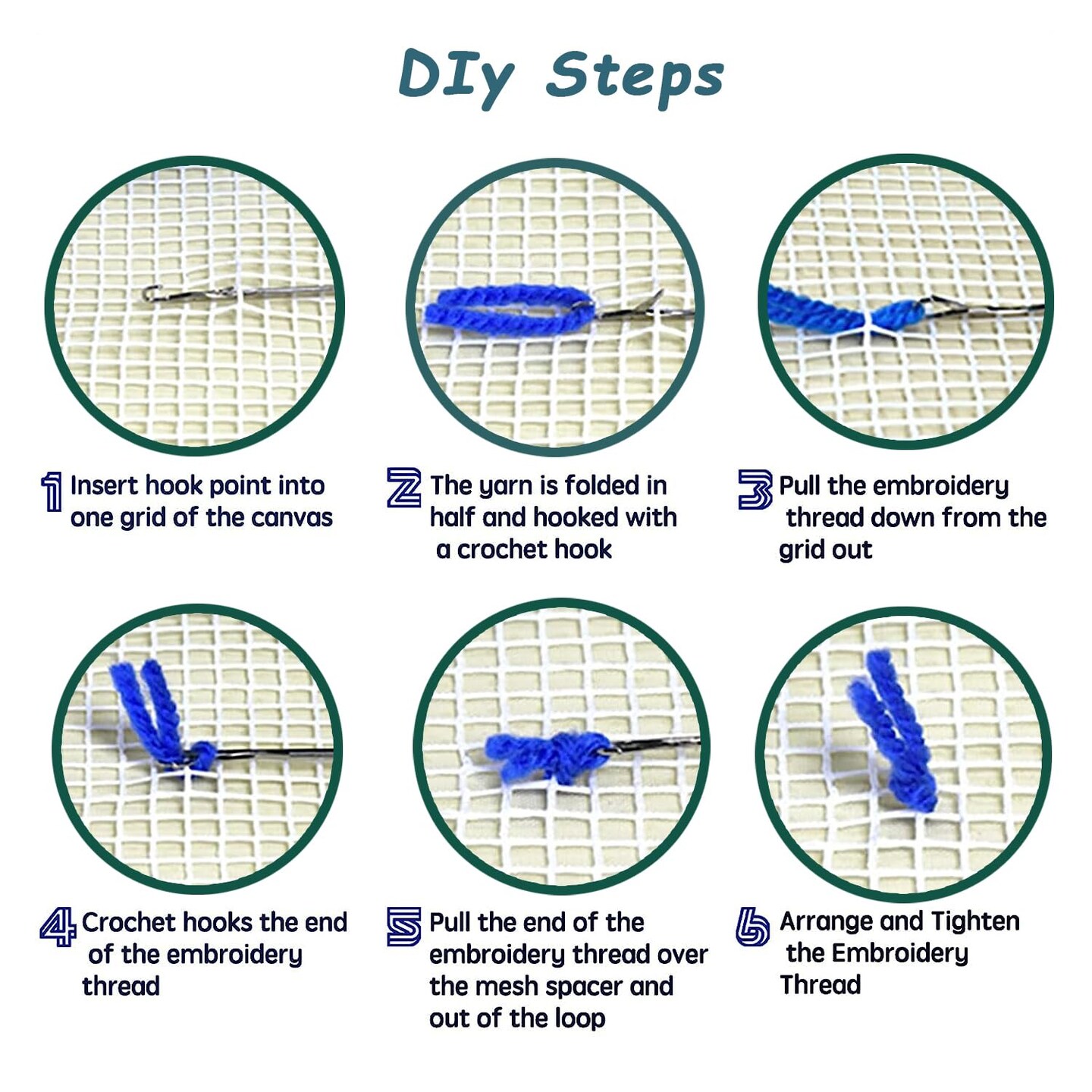 DIy Steps

1 Insert hook point into one grid of the canvas

2 The yarn is folded in half and hooked with a crochet hook

3 Pull the embroidery thread down from the grid out

4 Crochet hooks the end of the embroidery thread

5 Pull the end of the embroidery thread over the mesh spacer and out of the loop

6 Arrange and Tighten the Embroidery Thread