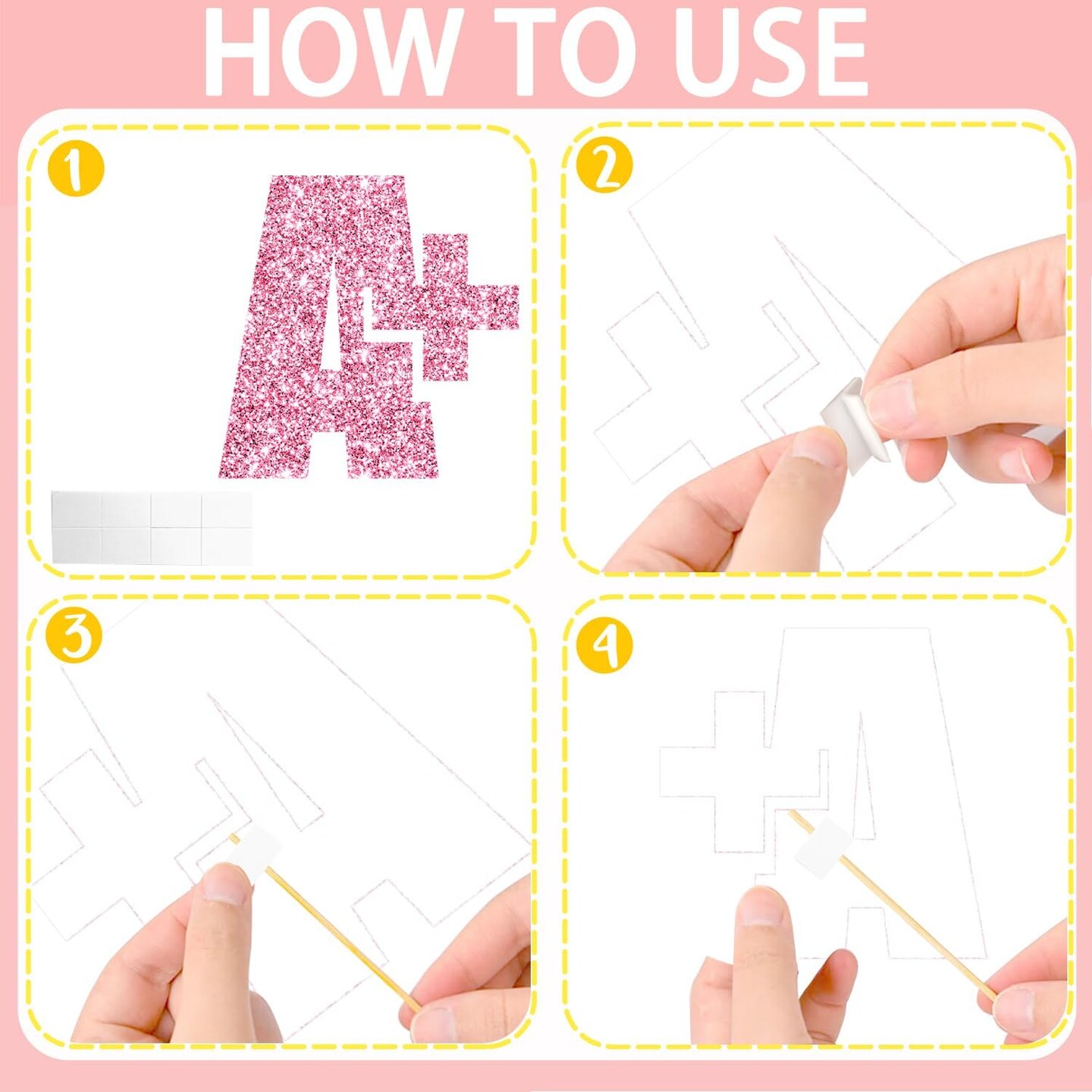 HOW TO USE

1

A+

2

3

4