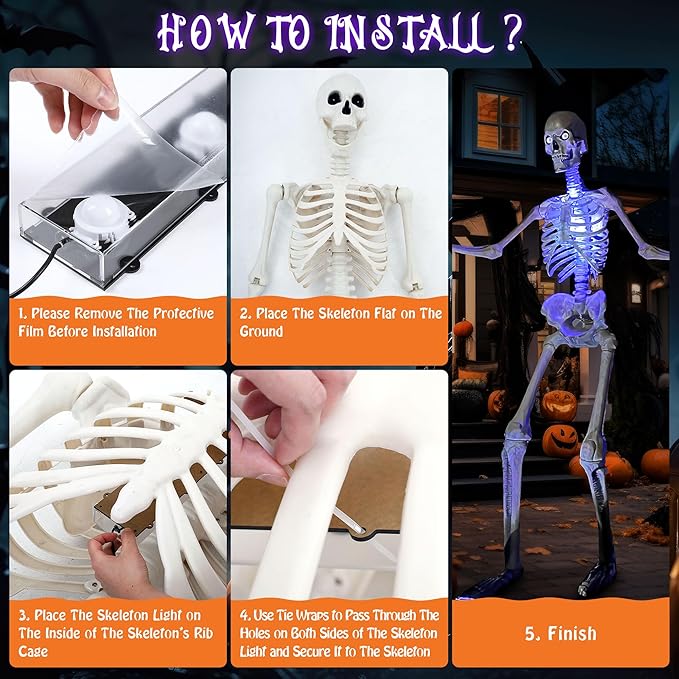 HOW TO INSTALL ?

1. Please Remove The Protective Film Before Installation

2. Place The Skeleton Flat on The Ground

3. Place The Skeleton Light on The Inside of The Skeleton's Rib Cage

4. Use Tie Wraps to Pass Through The Holes on Both Sides of The Skeleton Light and Secure It to The Skeleton

5. Finish