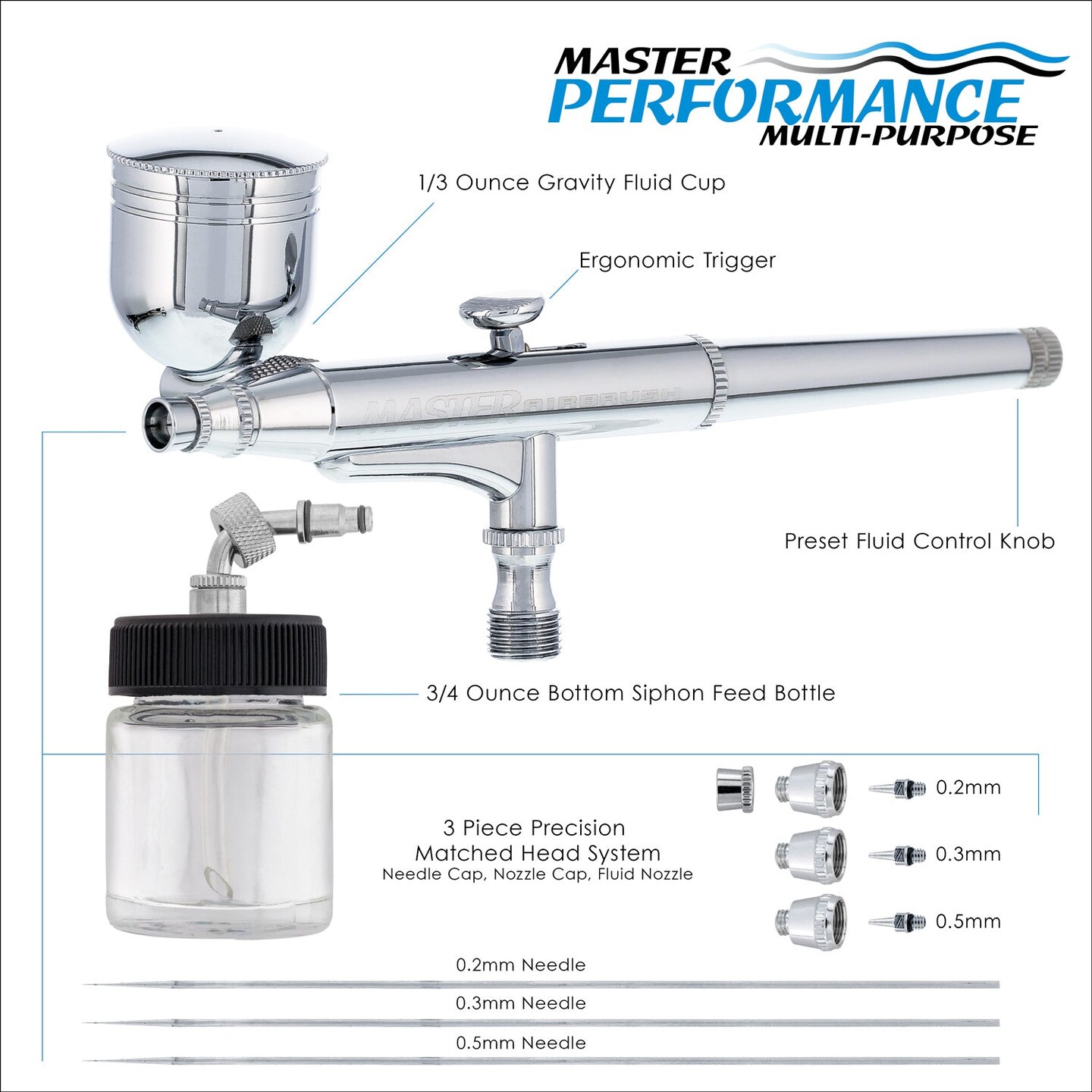 MASTER
PERFORMANCE
MULTI-PURPOSE

1/3 Ounce Gravity Fluid Cup

Ergonomic Trigger

MASTER AIRBRUSH

Preset Fluid Control Knob

3/4 Ounce Bottom Siphon Feed Bottle

3 Piece Precision
Matched Head System
Needle Cap, Nozzle Cap, Fluid Nozzle

0.2mm

0.3mm

0.5mm

0.2mm Needle

0.3mm Needle

0.5mm Needle