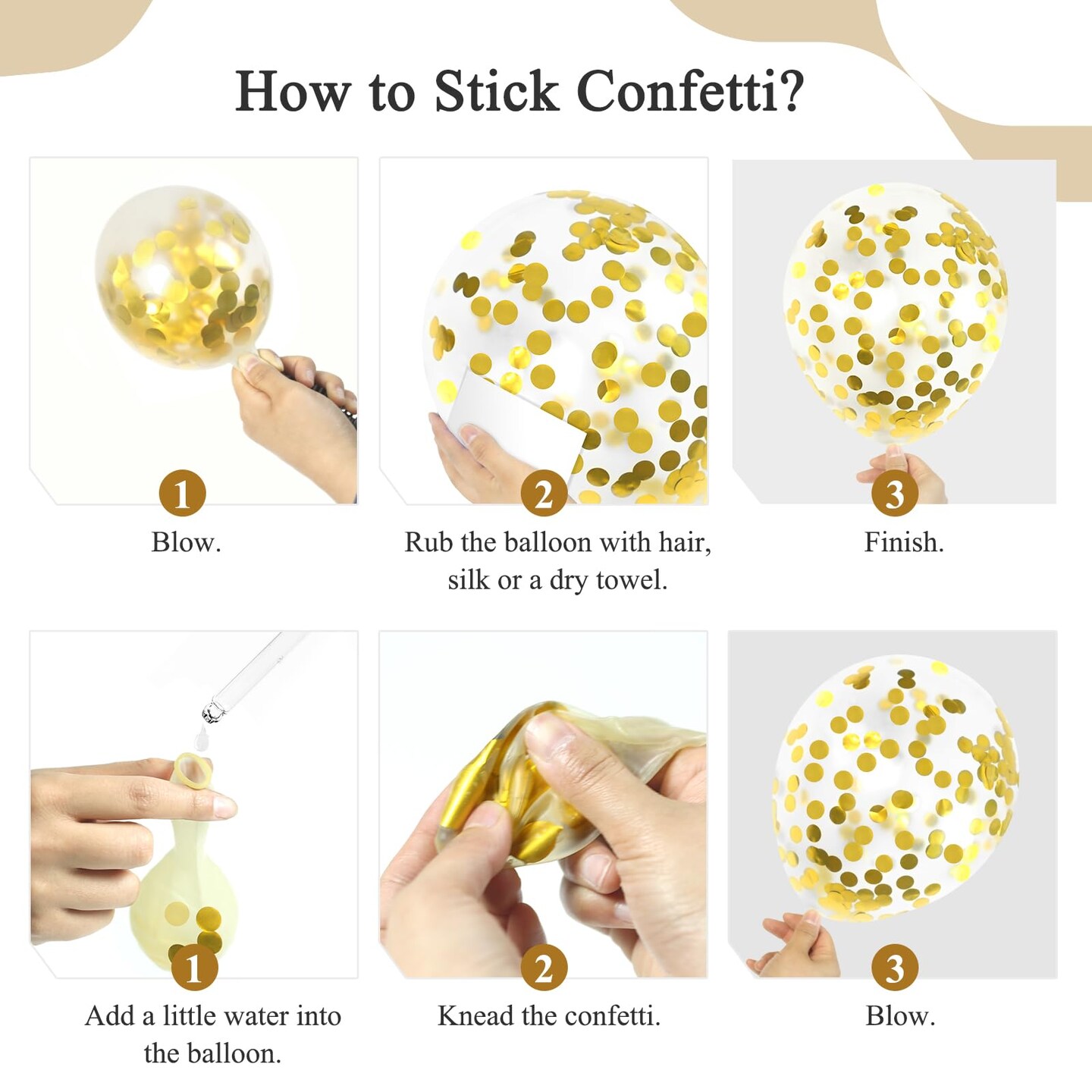 How to Stick Confetti?

1
Blow.

2
Rub the balloon with hair, silk or a dry towel.

3
Finish.

1
Add a little water into the balloon.

2
Knead the confetti.

3
Blow.