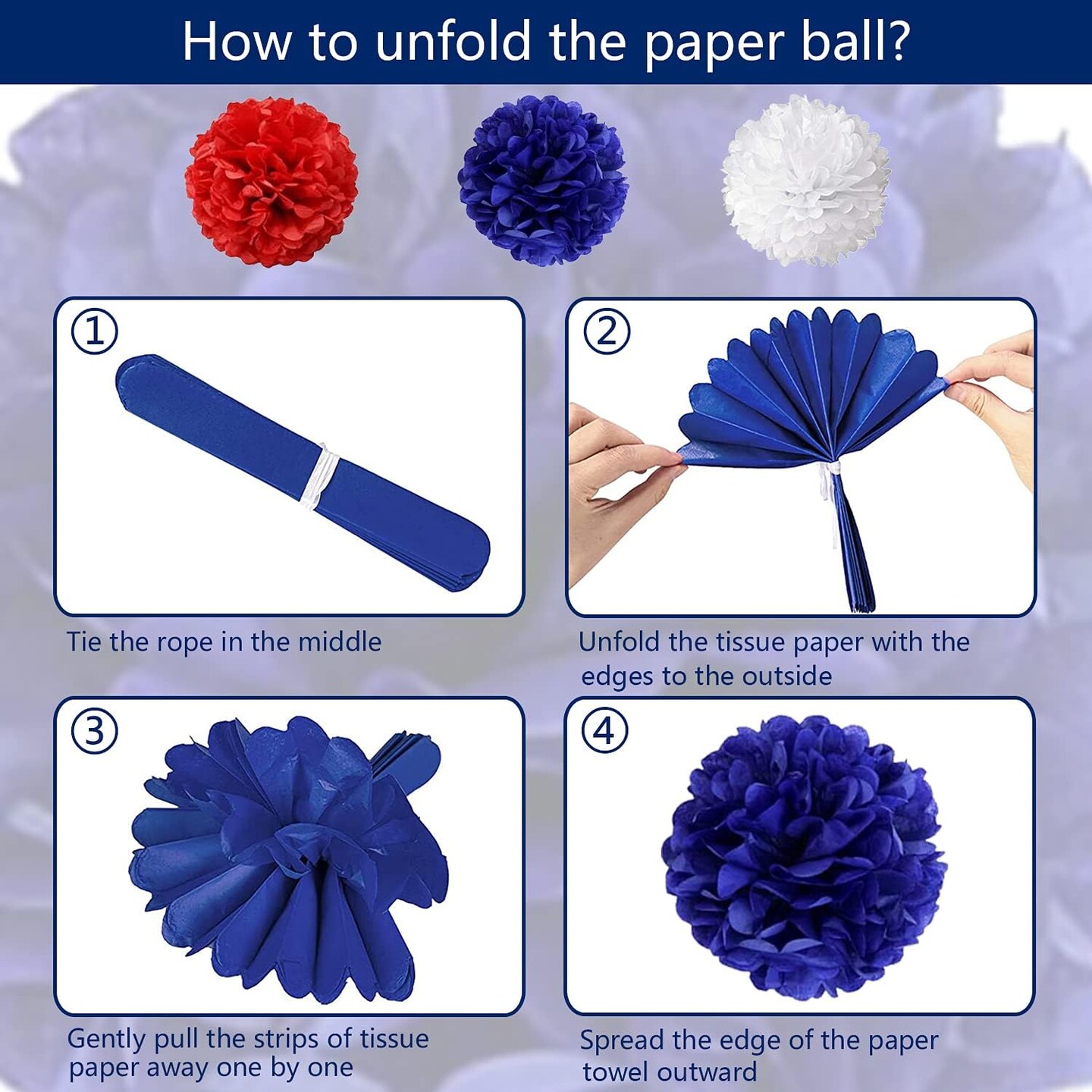 How to unfold the paper ball?

①

Tie the rope in the middle

②

Unfold the tissue paper with the edges to the outside

③

Gently pull the strips of tissue paper away one by one

④

Spread the edge of the paper towel outward