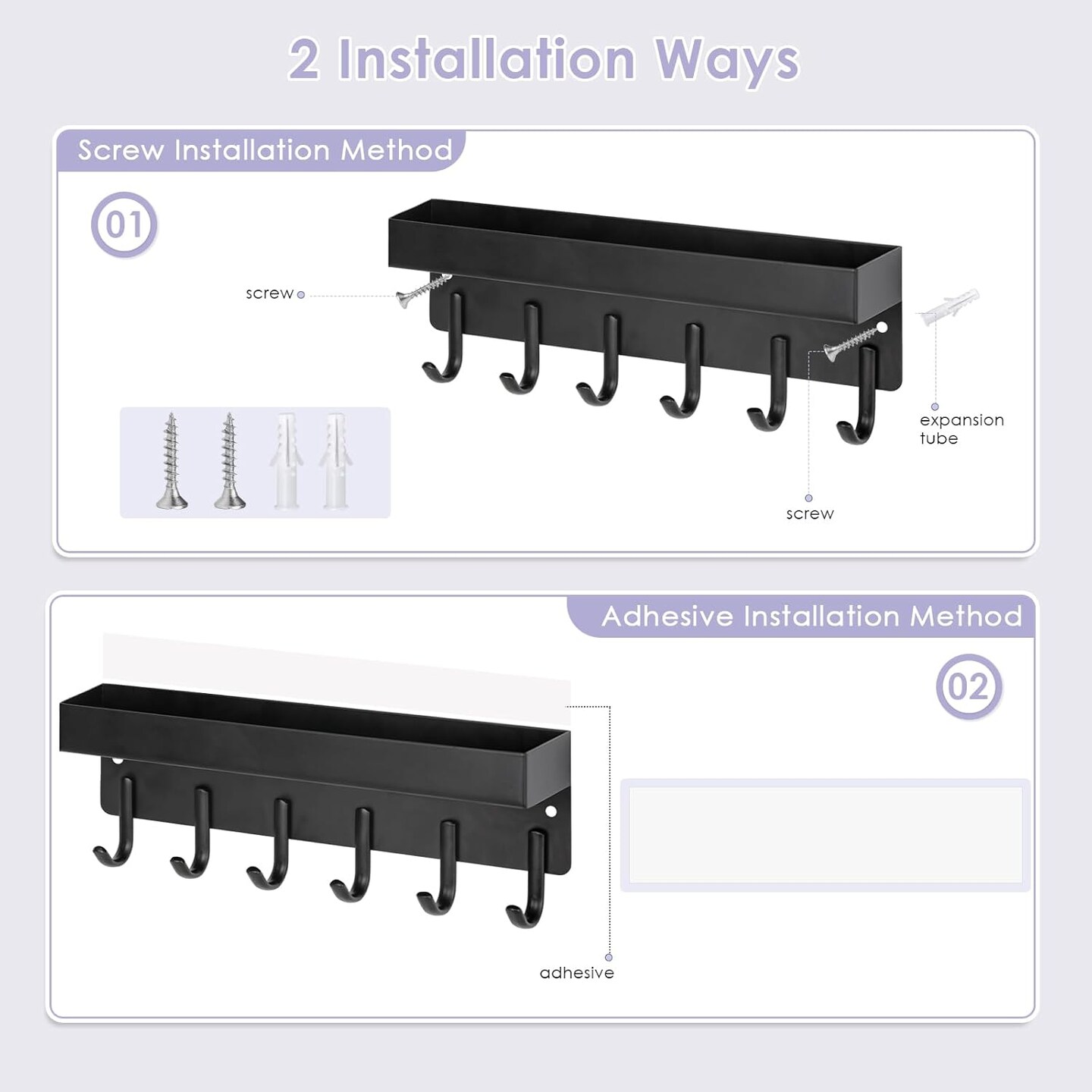 2 Installation Ways

Screw Installation Method

01

screw

expansion tube

screw

Adhesive Installation Method

02

adhesive