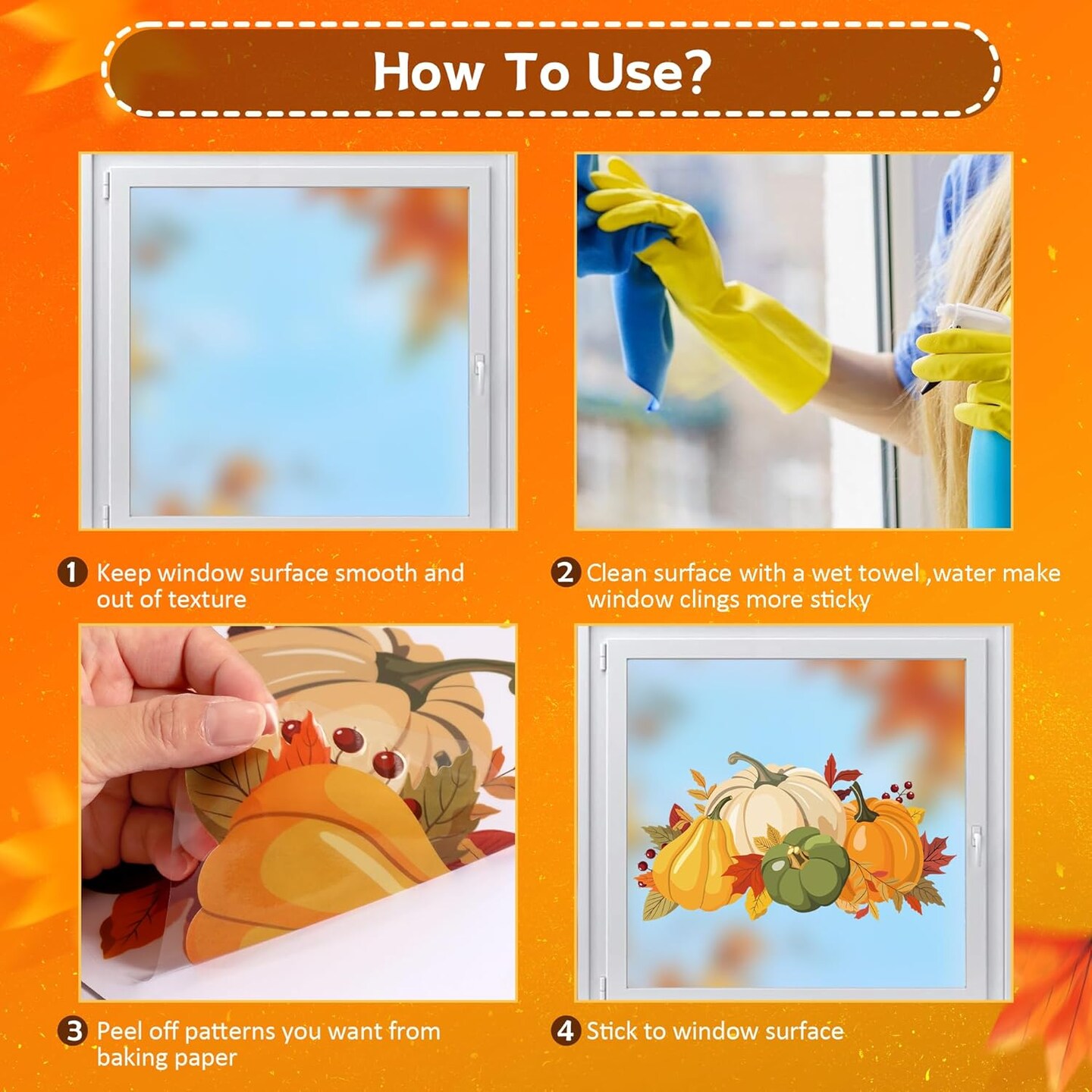 How To Use?

1 Keep window surface smooth and out of texture

2 Clean surface with a wet towel ,water make window clings more sticky

3 Peel off patterns you want from baking paper

4 Stick to window surface