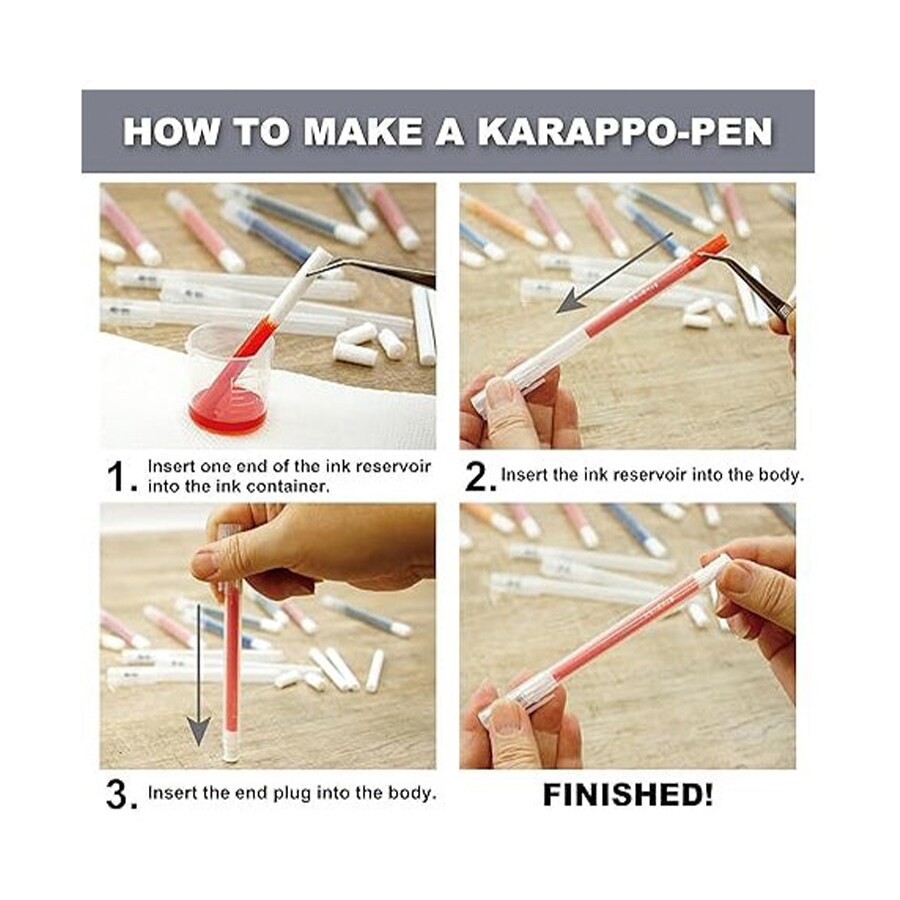 HOW TO MAKE A KARAPPO-PEN

1. Insert one end of the ink reservoir into the ink container.

2. Insert the ink reservoir into the body.

3. Insert the end plug into the body.

FINISHED!