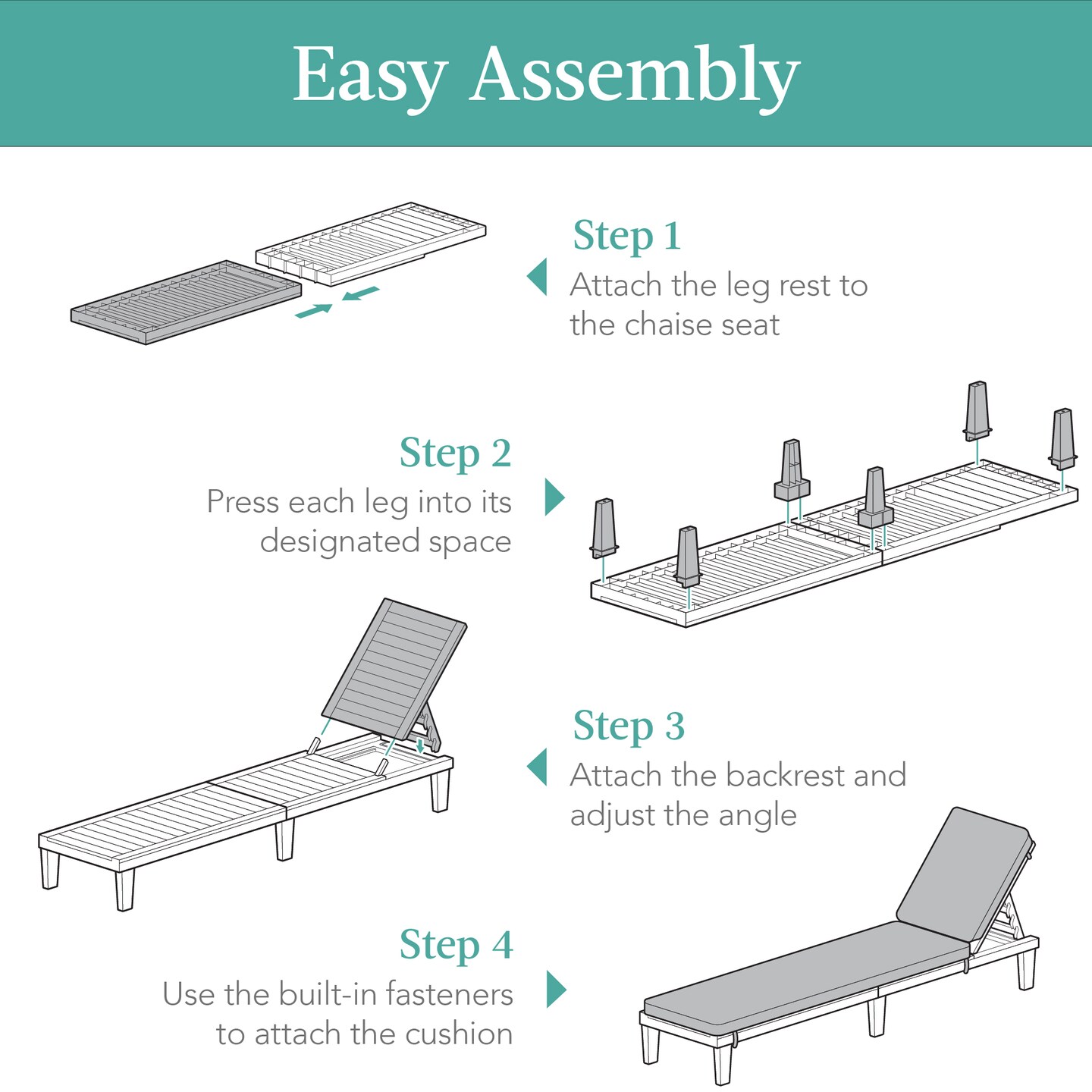 Easy Assembly

Step 1
Attach the leg rest to the chaise seat

Step 2
Press each leg into its designated space

Step 3
Attach the backrest and adjust the angle

Step 4
Use the built-in fasteners to attach the cushion