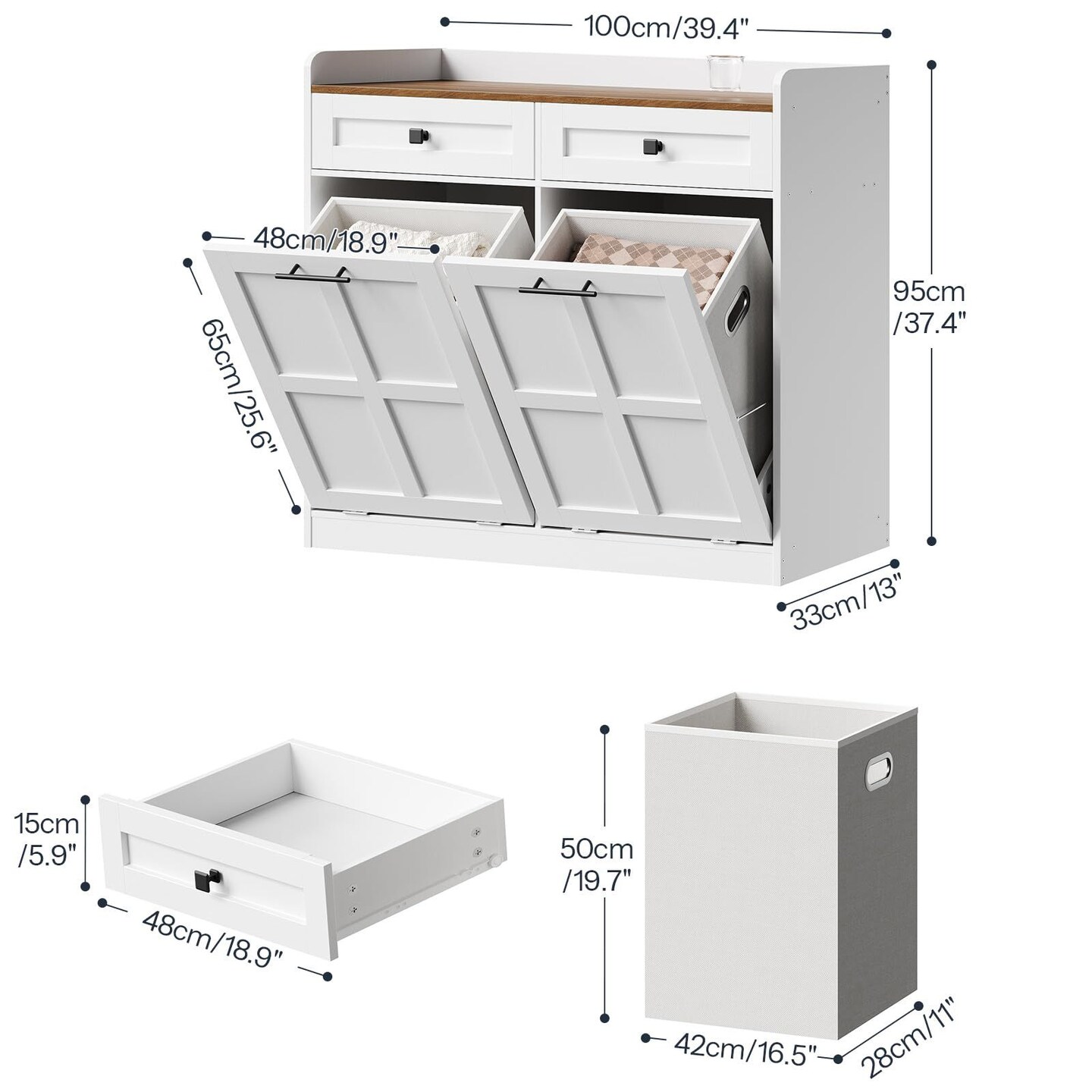 100cm/39.4"

48cm/18.9"

65cm/25.6"

95cm /37.4"

33cm/13"

15cm /5.9"

48cm/18.9"

50cm /19.7"

42cm/16.5"

28cm/11"