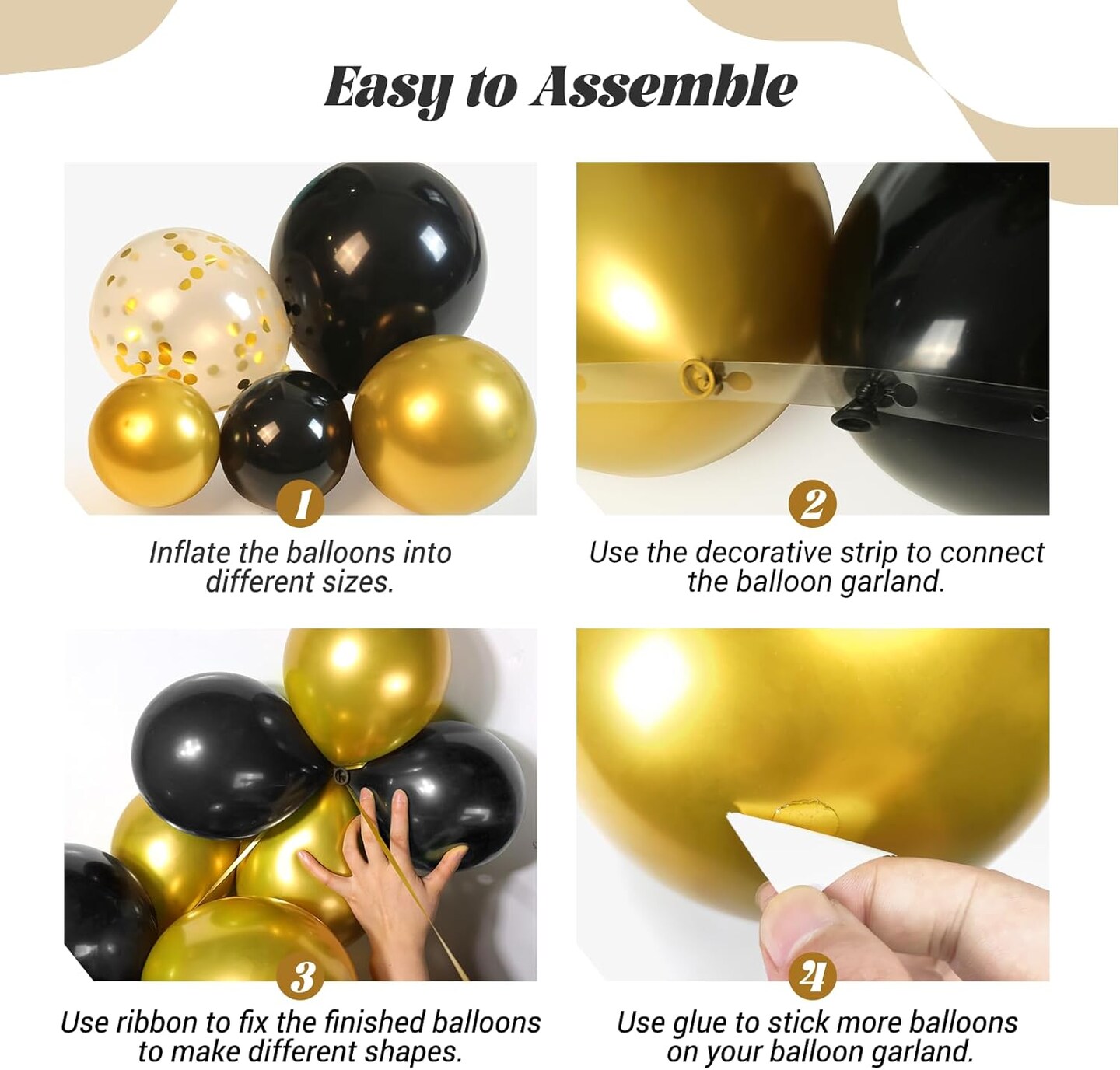 Easy to Assemble

1
Inflate the balloons into different sizes.

2
Use the decorative strip to connect the balloon garland.

3
Use ribbon to fix the finished balloons to make different shapes.

4
Use glue to stick more balloons on your balloon garland.