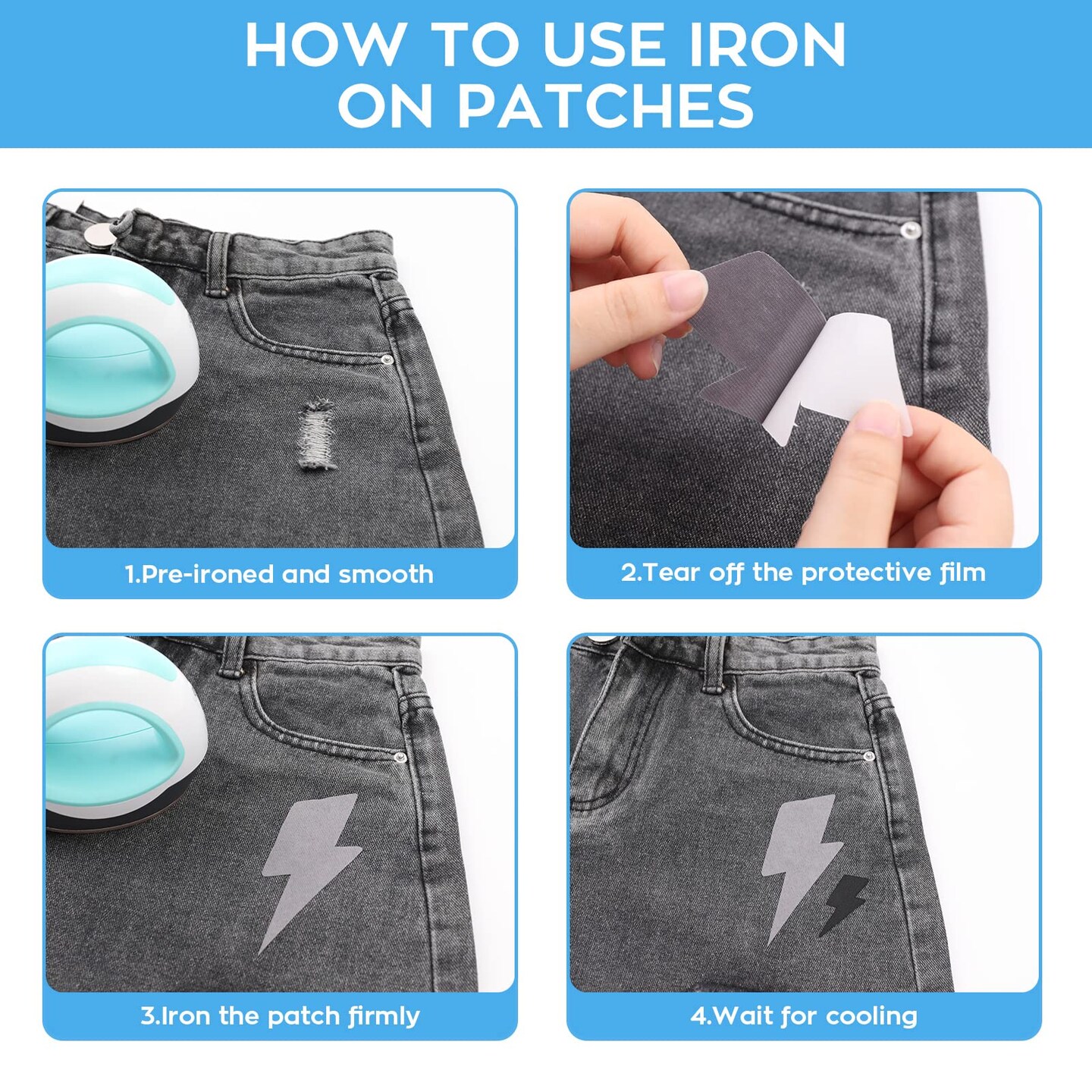 HOW TO USE IRON ON PATCHES

1.Pre-ironed and smooth

2.Tear off the protective film

3.Iron the patch firmly

4.Wait for cooling