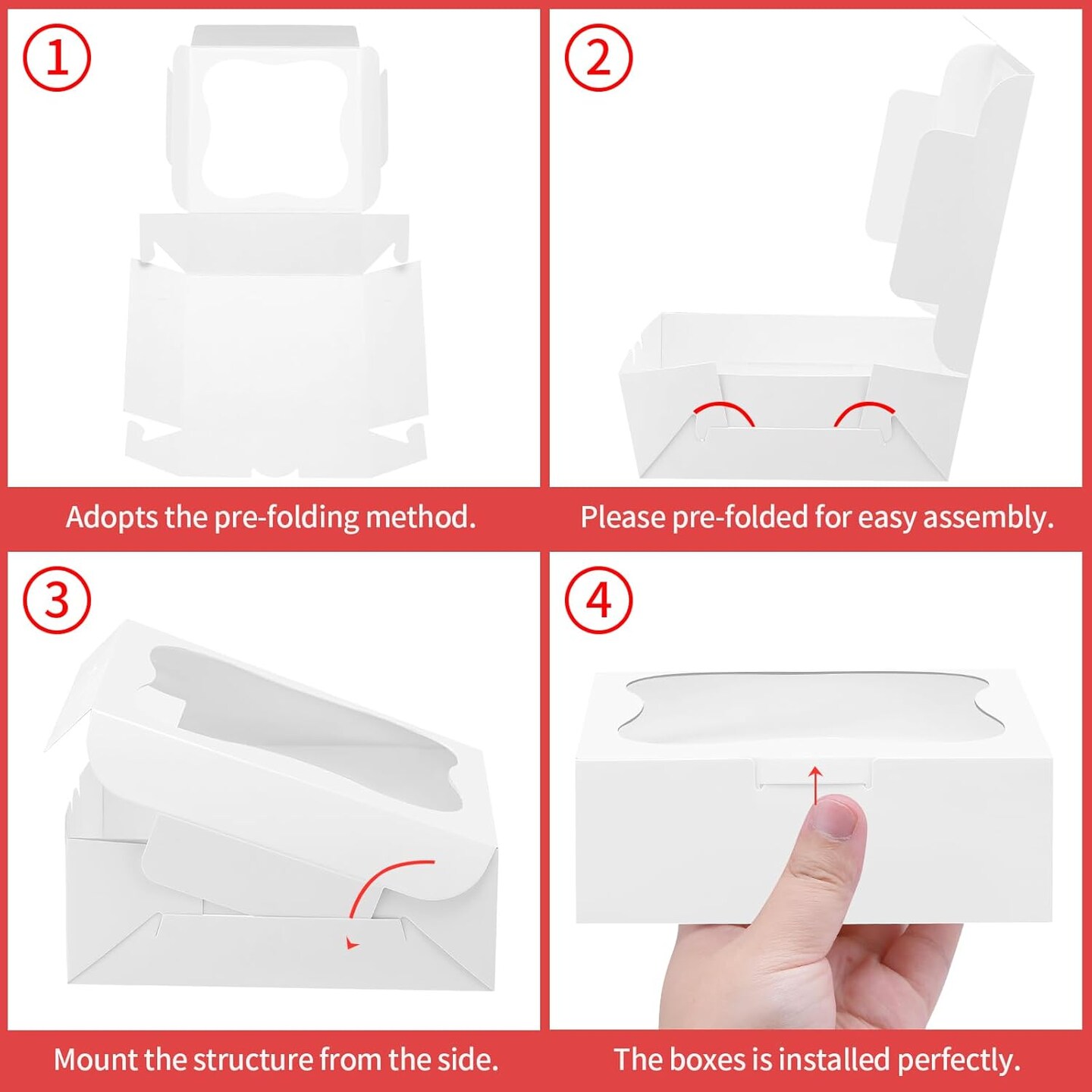 ①

Adopts the pre-folding method.

②

Please pre-folded for easy assembly.

③

Mount the structure from the side.

④

The boxes is installed perfectly.