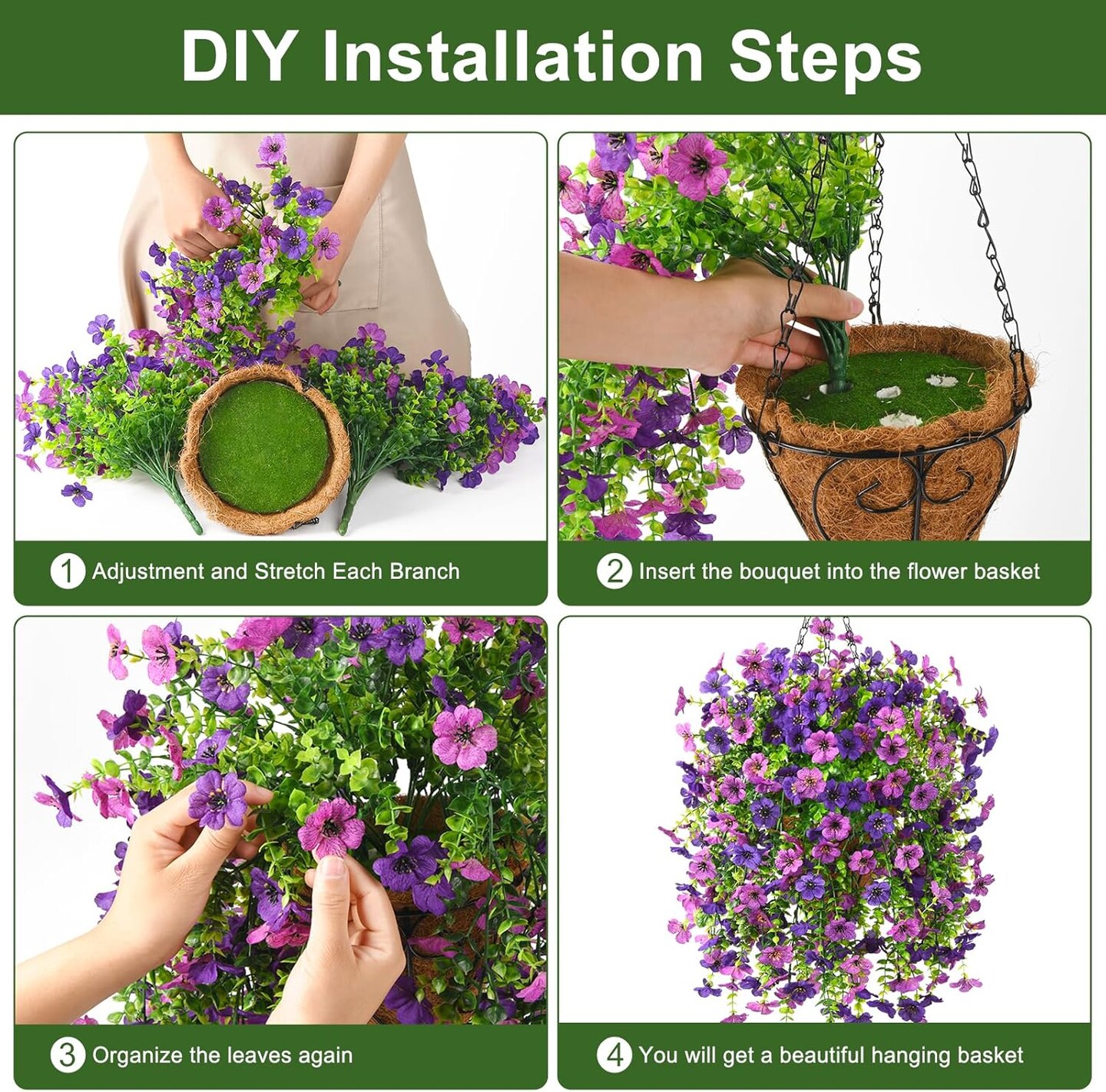 DIY Installation Steps

1 Adjustment and Stretch Each Branch

2 Insert the bouquet into the flower basket

3 Organize the leaves again

4 You will get a beautiful hanging basket