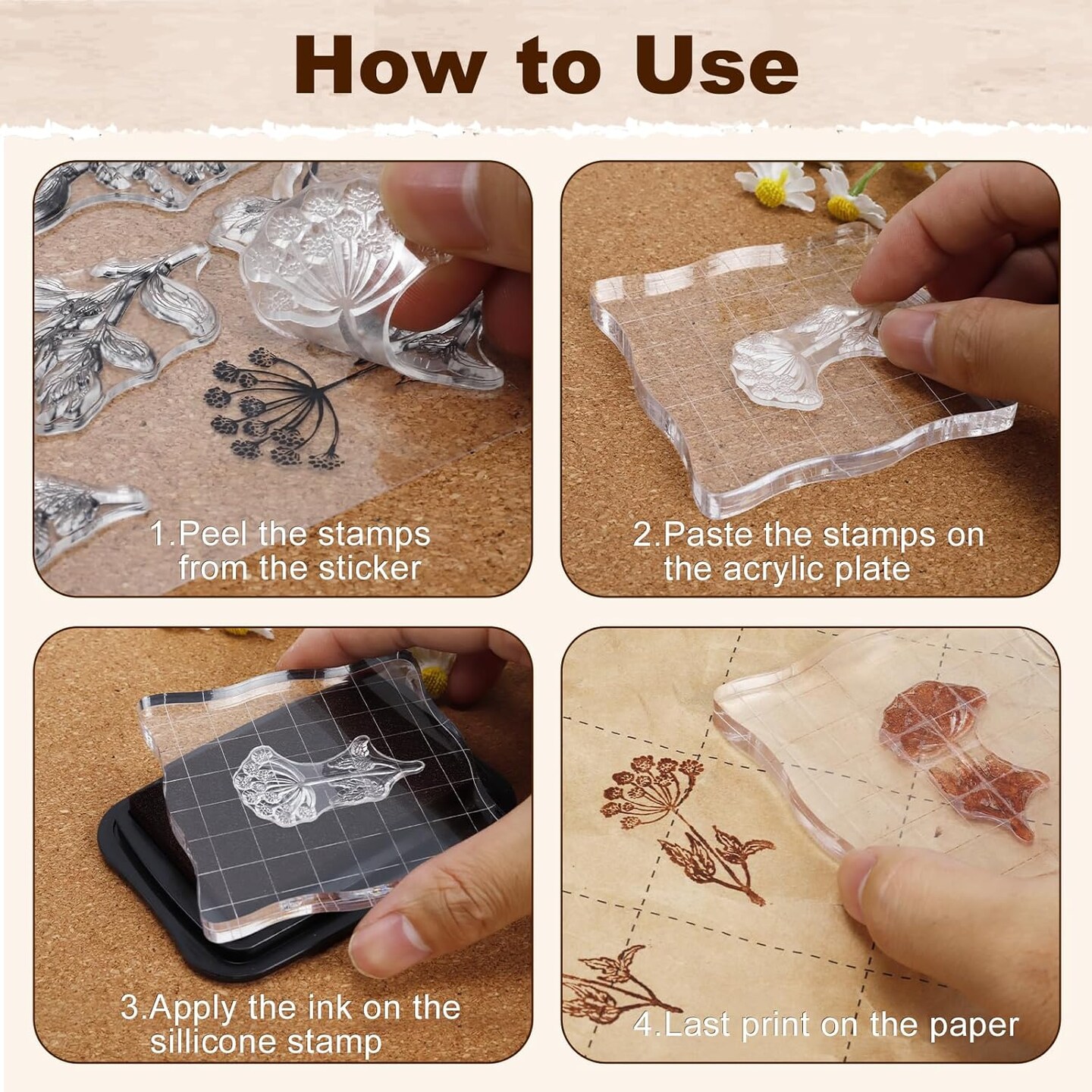 How to Use

1.Peel the stamps from the sticker

2.Paste the stamps on the acrylic plate

3.Apply the ink on the sillicone stamp

4.Last print on the paper