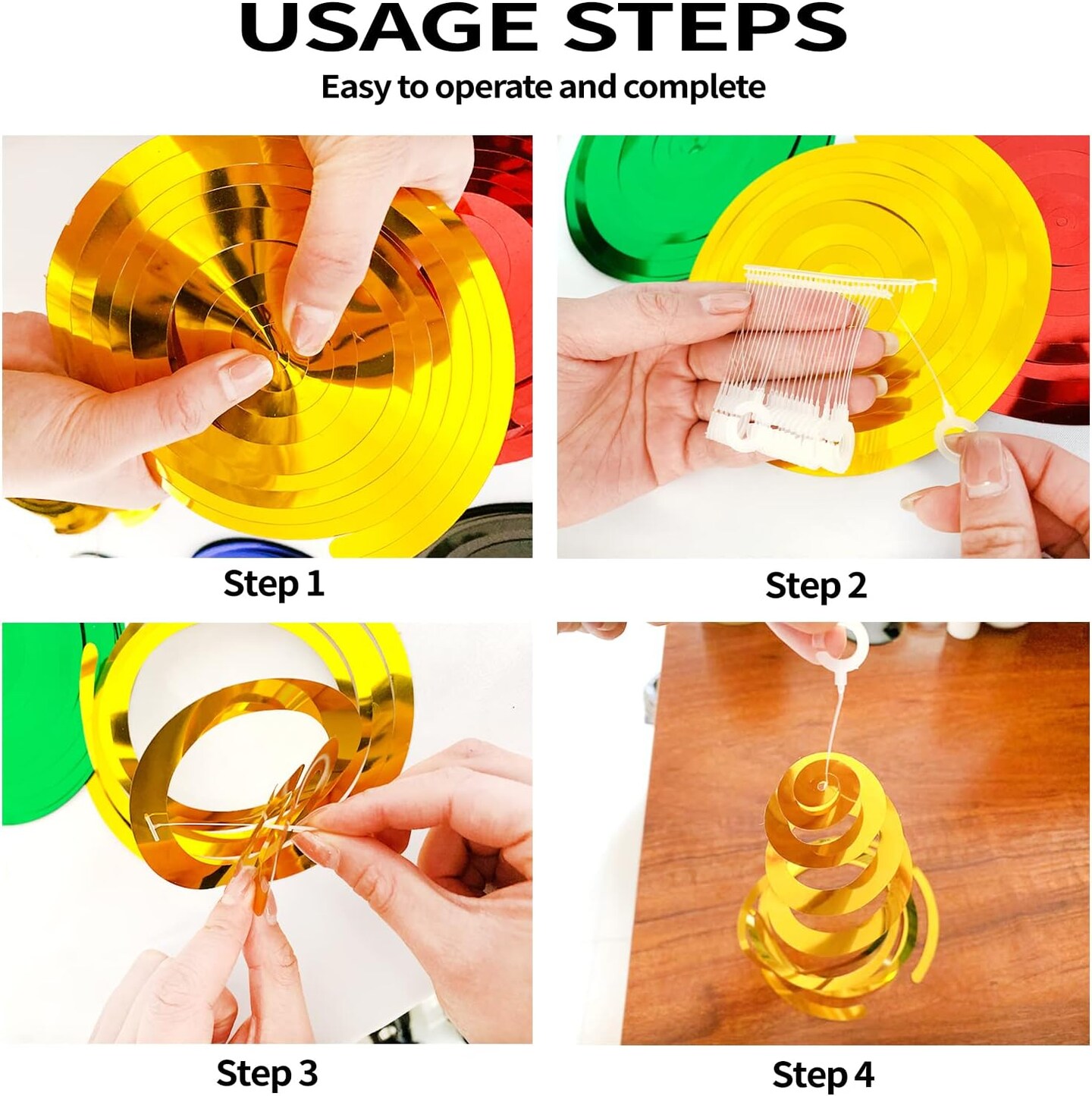 USAGE STEPS

Easy to operate and complete

Step 1

Step 2

Step 3

Step 4