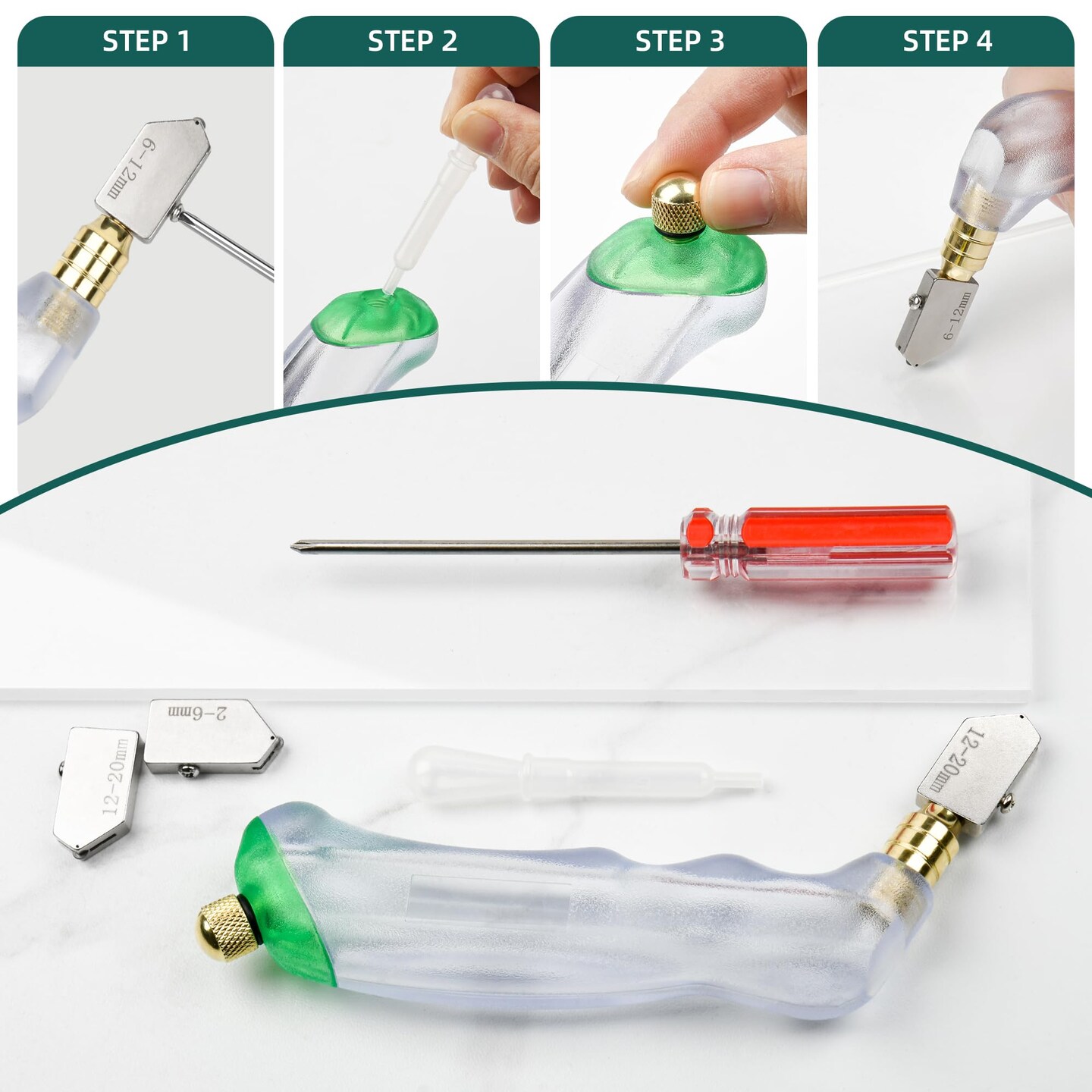 STEP 1

STEP 2

STEP 3

STEP 4

6-12mm

6-12mm

2-6mm

12-20mm

12-20mm