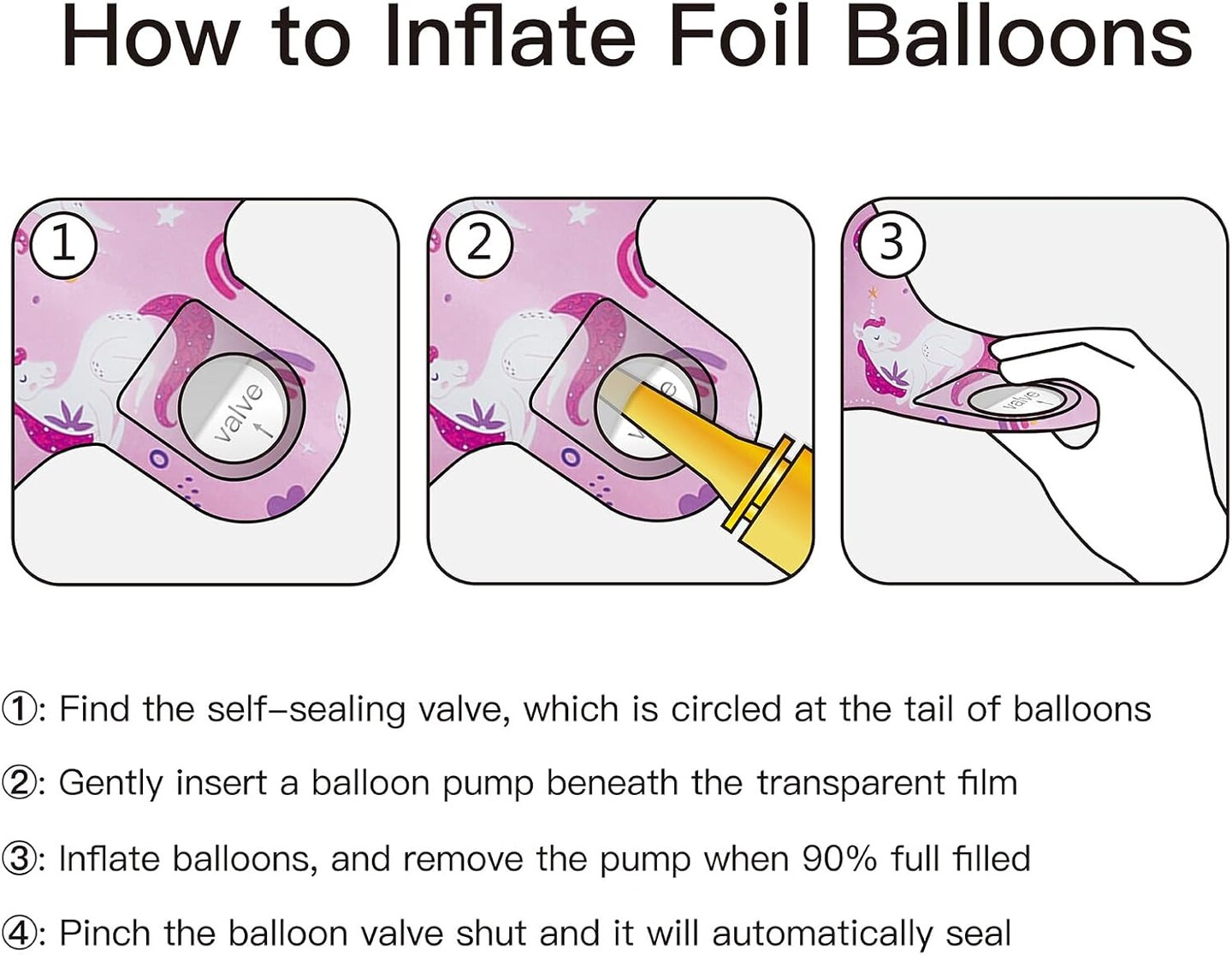 How to Inflate Foil Balloons

1

valve

2

3

valve

①: Find the self-sealing valve, which is circled at the tail of balloons

②: Gently insert a balloon pump beneath the transparent film

③: Inflate balloons, and remove the pump when 90% full filled

④: Pinch the balloon valve shut and it will automatically seal