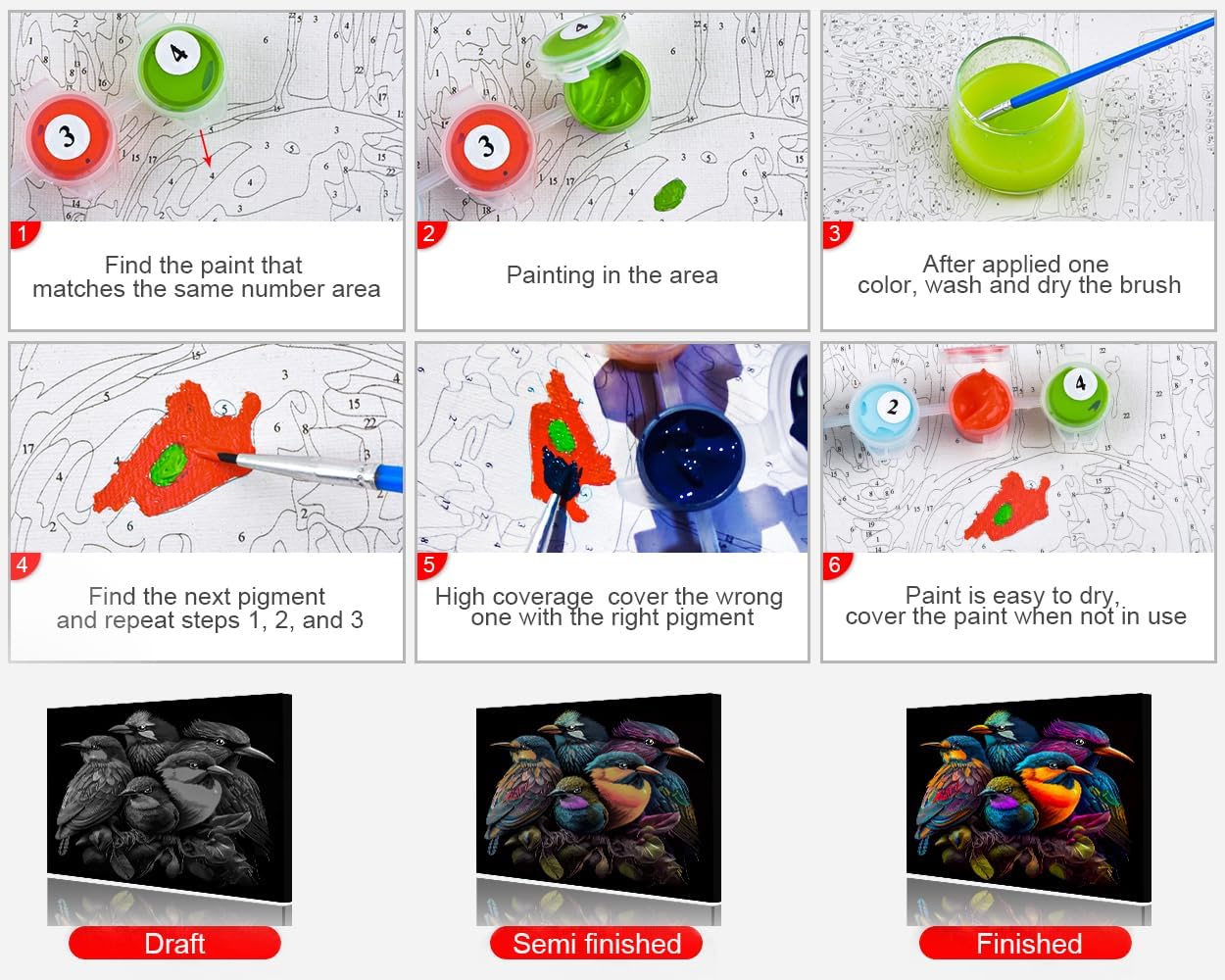 1
Find the paint that matches the same number area

2
Painting in the area

3
After applied one color, wash and dry the brush

4
Find the next pigment and repeat steps 1, 2, and 3

5
High coverage cover the wrong one with the right pigment

6
Paint is easy to dry, cover the paint when not in use

Draft

Semi finished

Finished