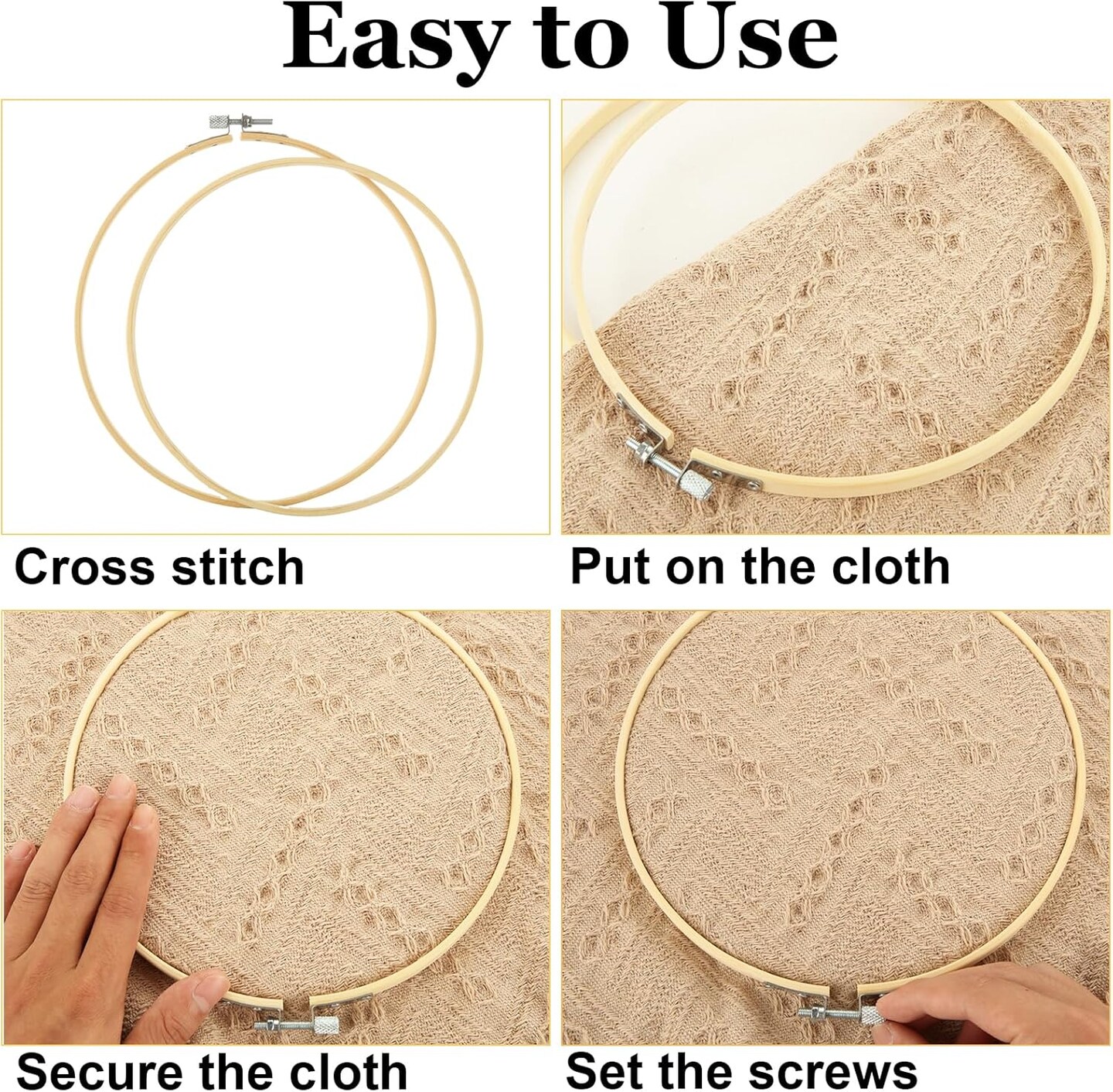 Easy to Use

Cross stitch

Put on the cloth

Secure the cloth

Set the screws