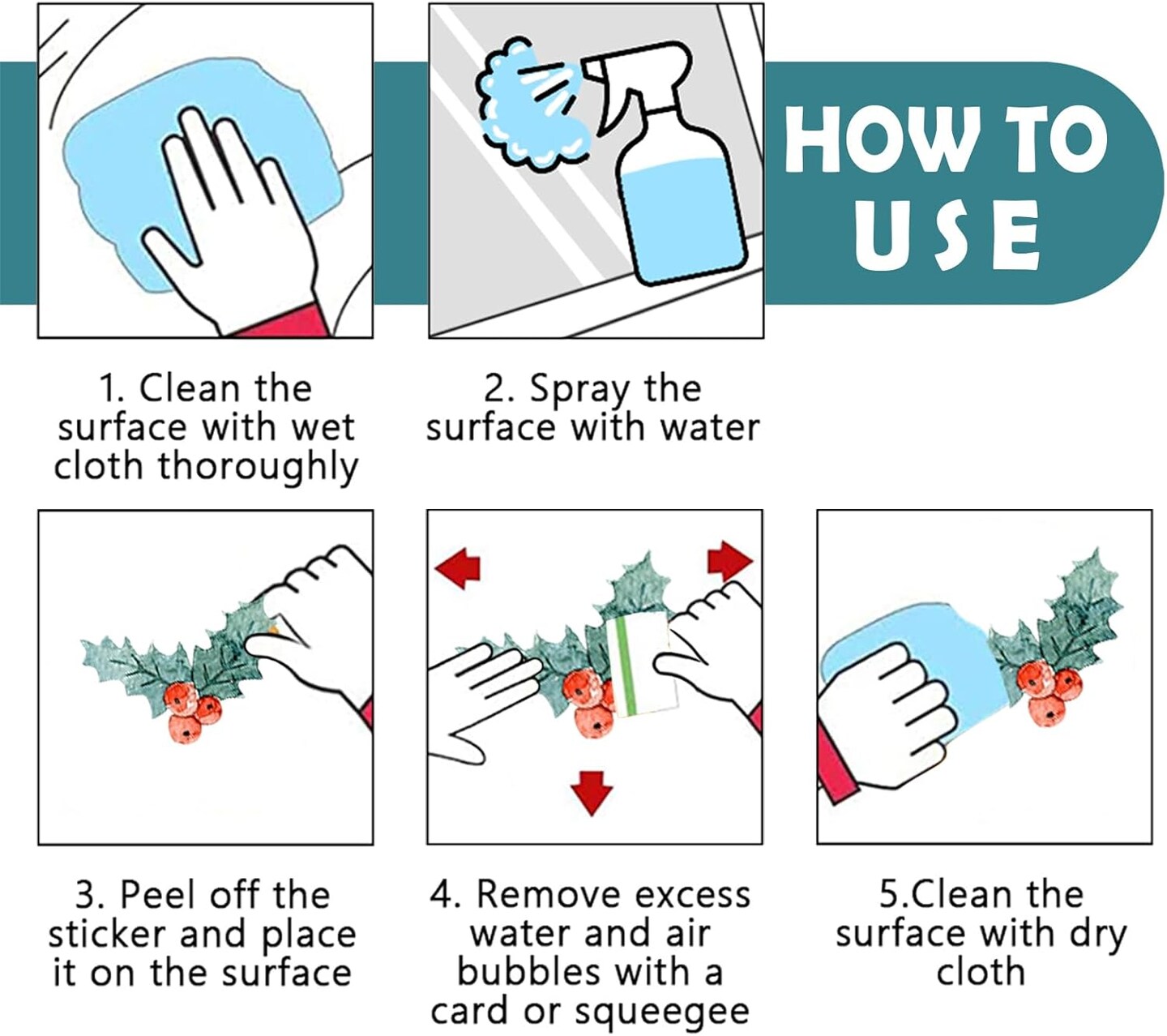 HOW TO USE

1. Clean the surface with wet cloth thoroughly

2. Spray the surface with water

3. Peel off the sticker and place it on the surface

4. Remove excess water and air bubbles with a card or squeegee

5.Clean the surface with dry cloth