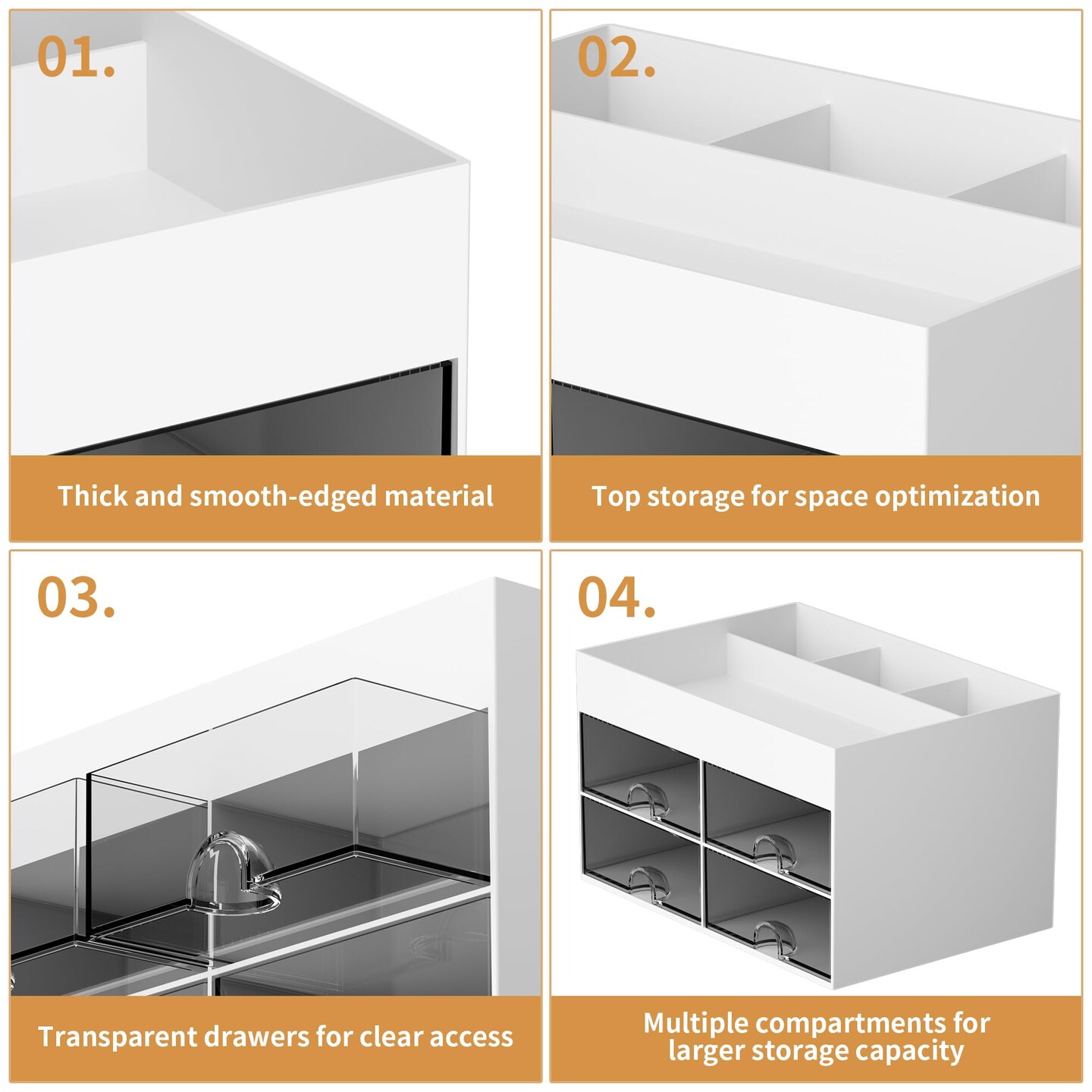 01.

Thick and smooth-edged material

02.

Top storage for space optimization

03.

Transparent drawers for clear access

04.

Multiple compartments for larger storage capacity