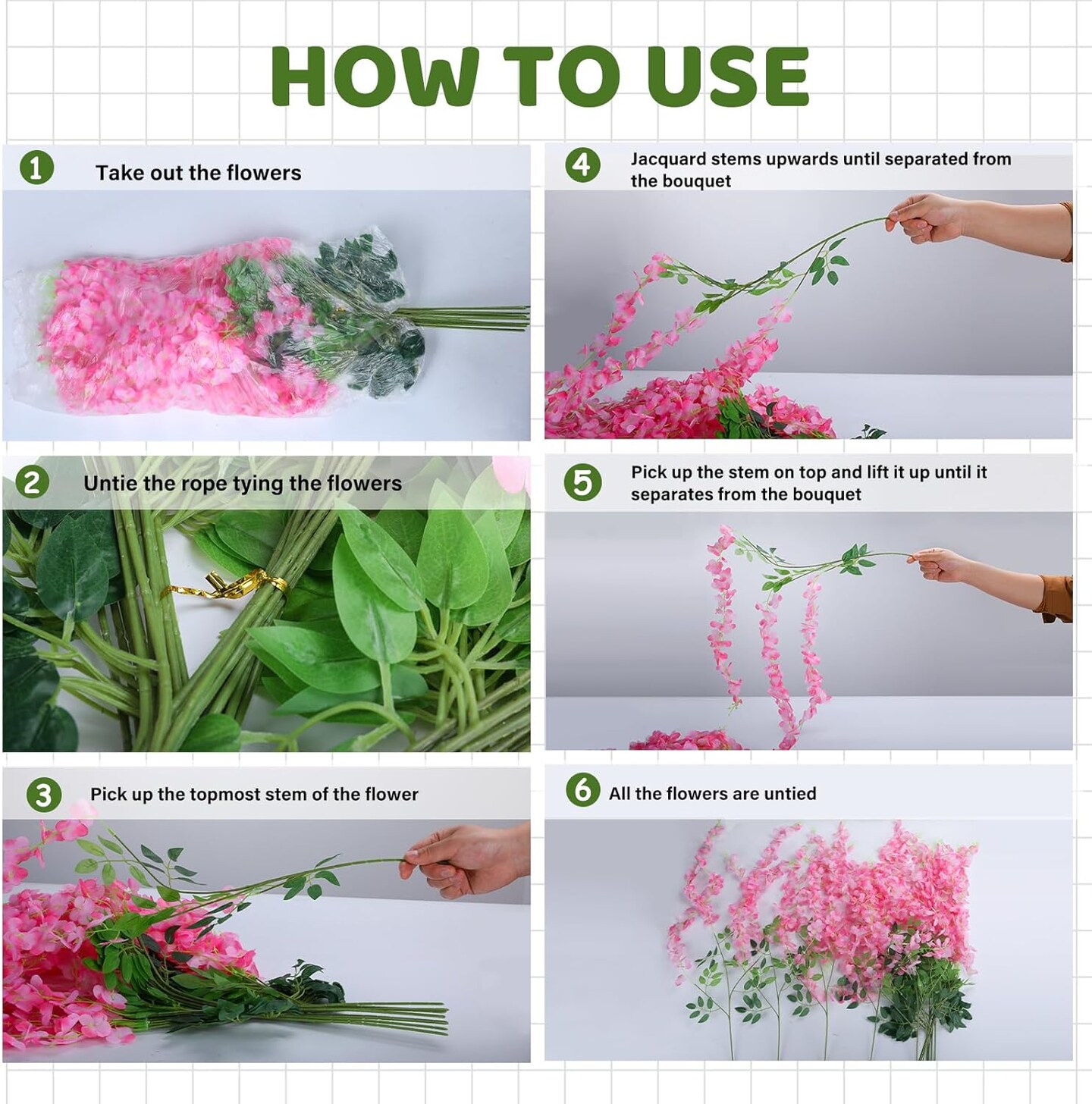 HOW TO USE

1 Take out the flowers

2 Untie the rope tying the flowers

3 Pick up the topmost stem of the flower

4 Jacquard stems upwards until separated from the bouquet

5 Pick up the stem on top and lift it up until it separates from the bouquet

6 All the flowers are untied