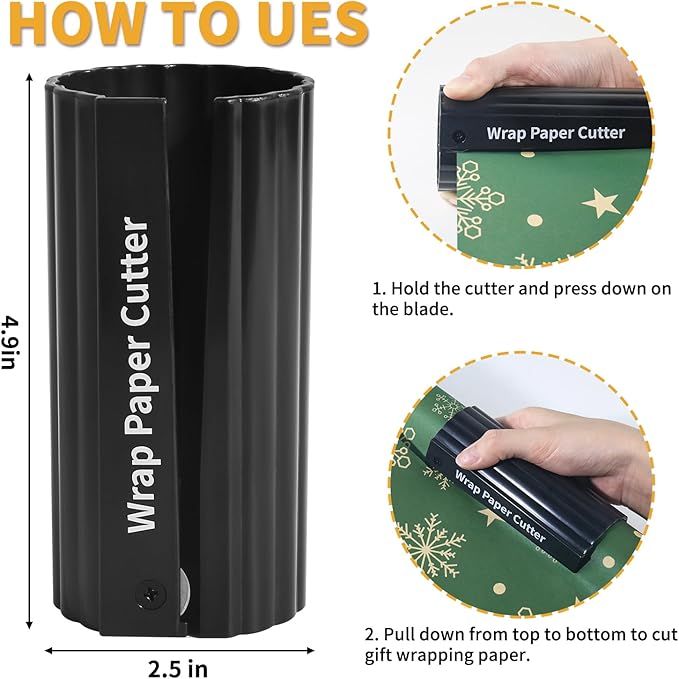 HOW TO UES

4.9in

Wrap Paper Cutter

2.5 in

Wrap Paper Cutter

1. Hold the cutter and press down on the blade.

Wrap Paper Cutter

2. Pull down from top to bottom to cut gift wrapping paper.