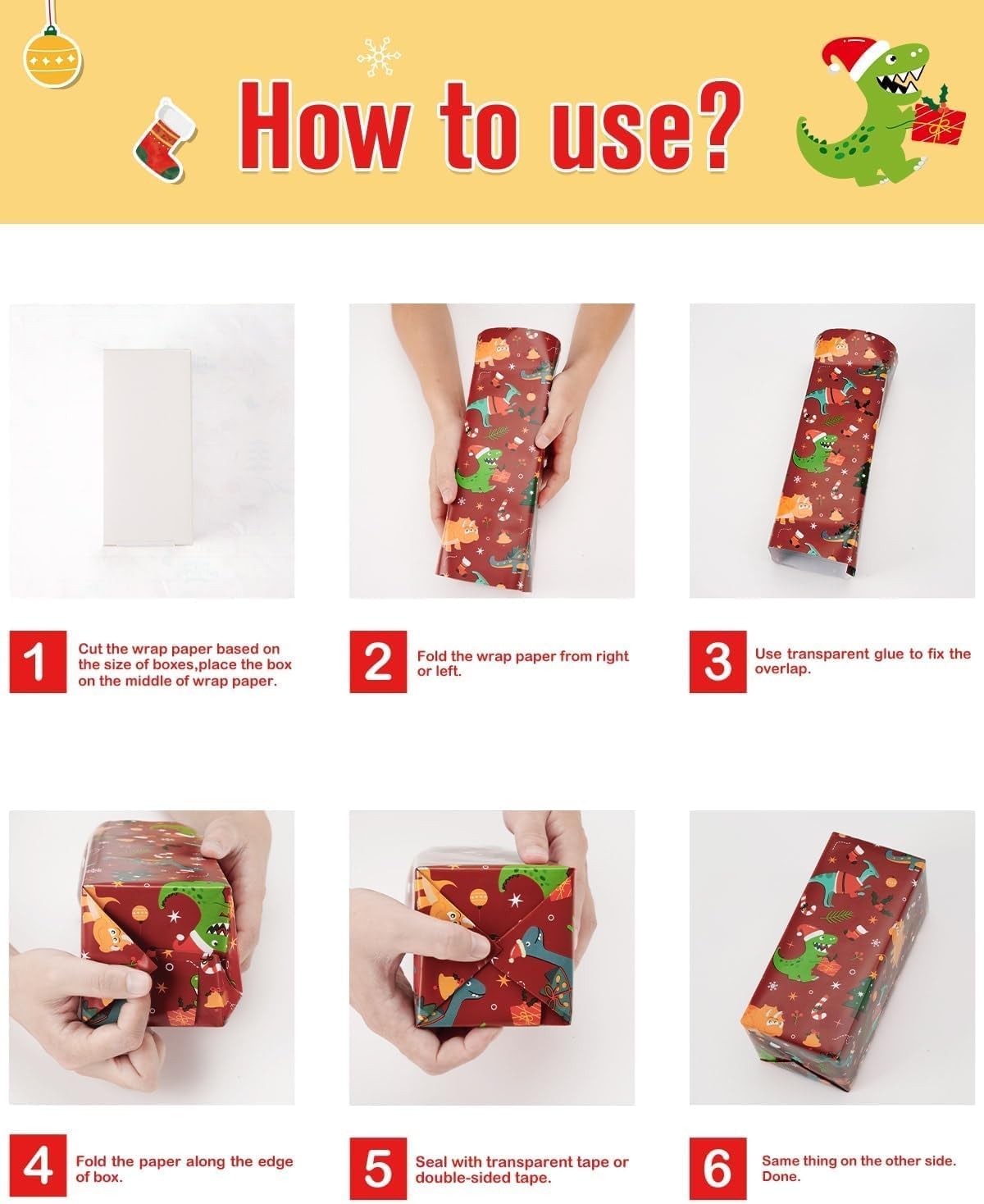 How to use?

1 Cut the wrap paper based on the size of boxes,place the box on the middle of wrap paper.

2 Fold the wrap paper from right or left.

3 Use transparent glue to fix the overlap.

4 Fold the paper along the edge of box.

5 Seal with transparent tape or double-sided tape.

6 Same thing on the other side. Done.