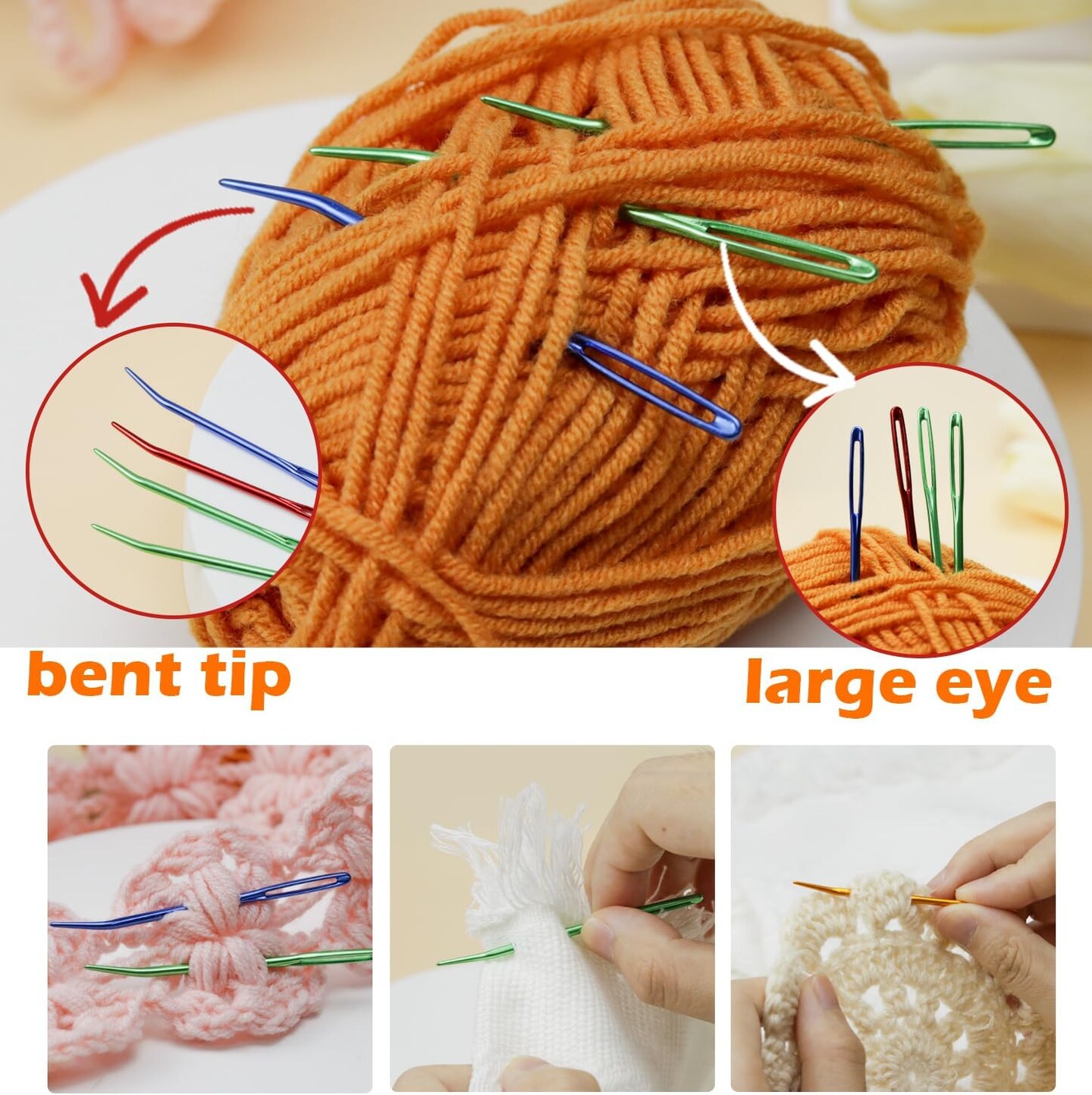 bent tip

large eye