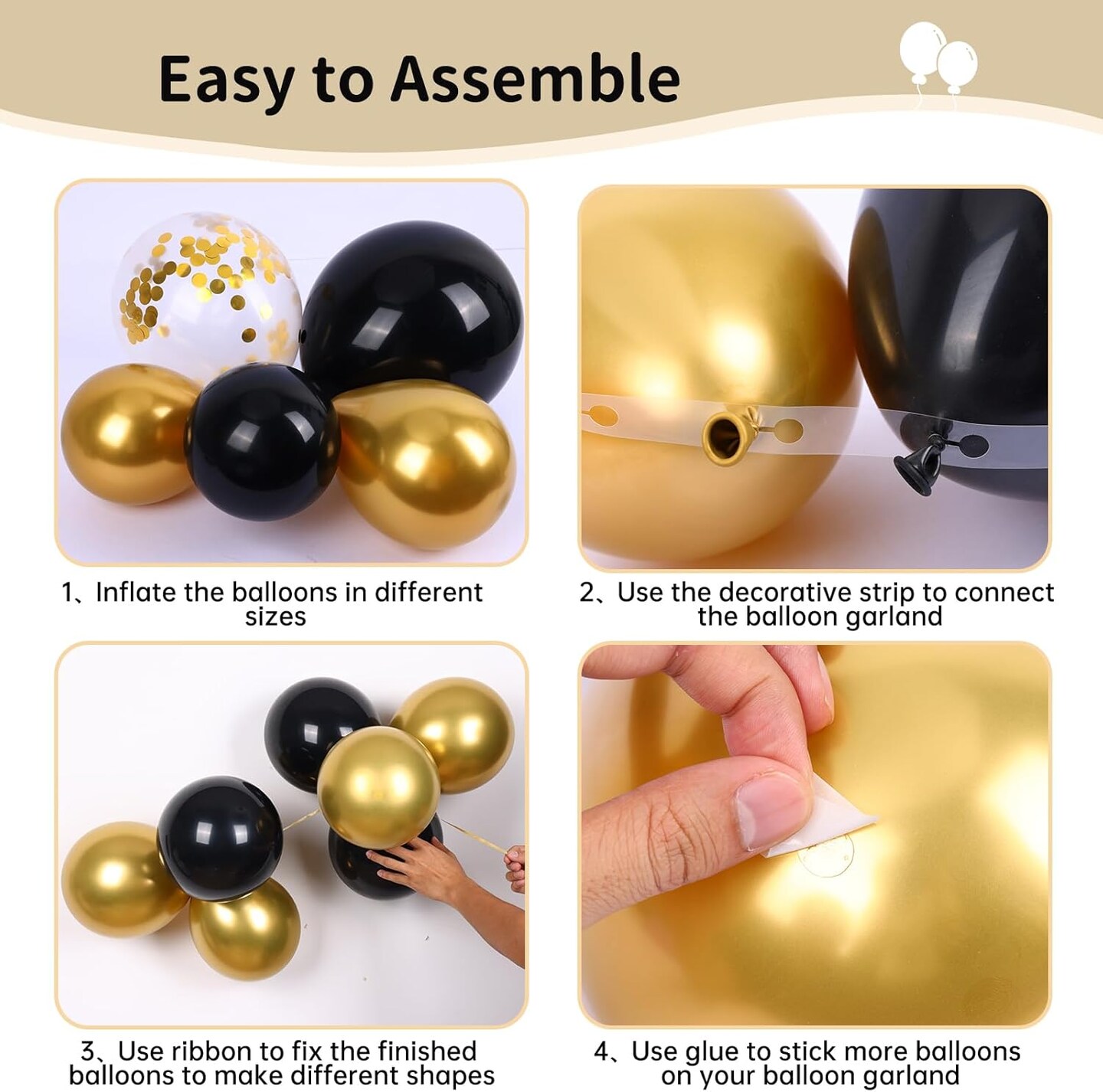 Easy to Assemble

1、Inflate the balloons in different sizes

2、Use the decorative strip to connect the balloon garland

3、Use ribbon to fix the finished balloons to make different shapes

4、Use glue to stick more balloons on your balloon garland