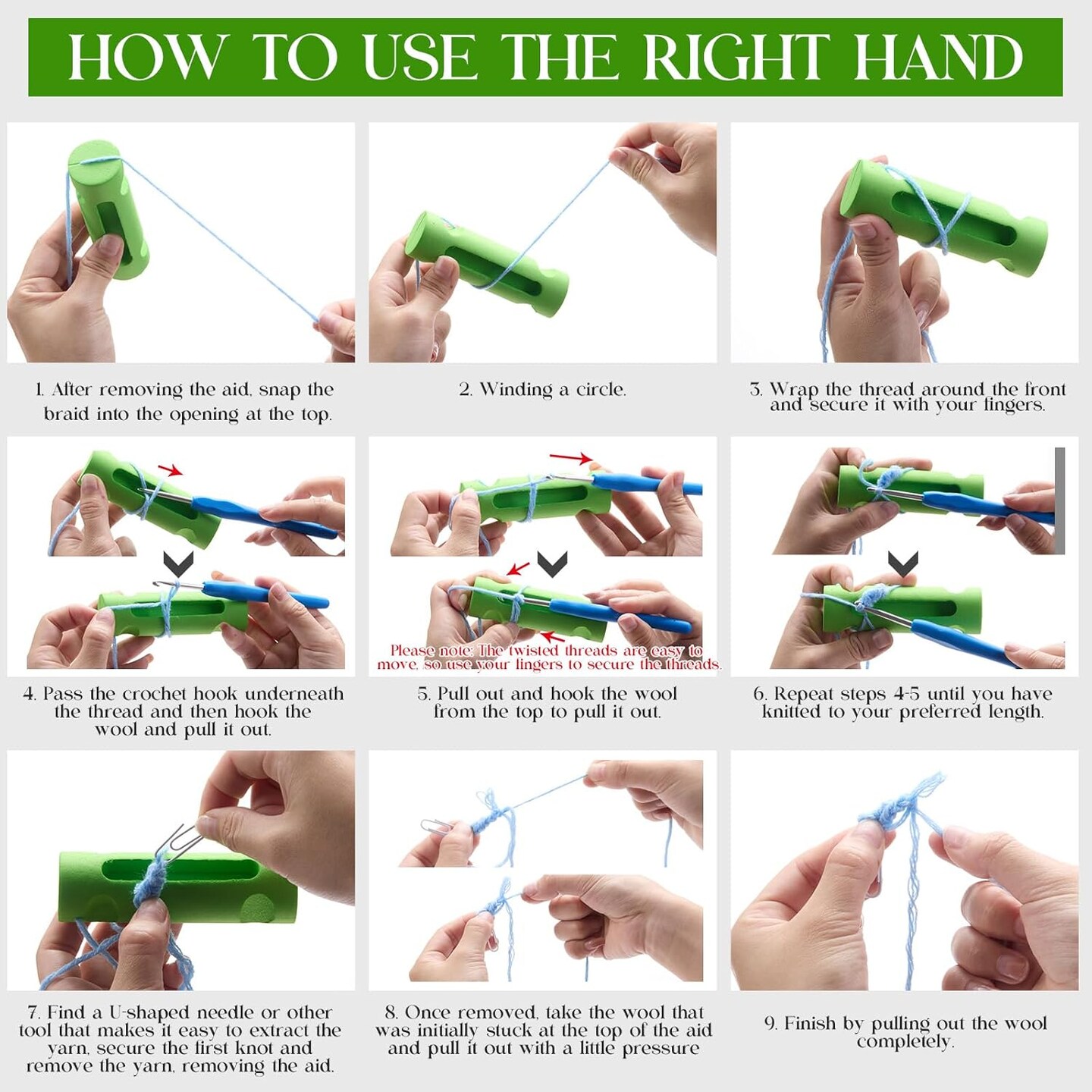 HOW TO USE THE RIGHT HAND

1. After removing the aid, snap the braid into the opening at the top.

2. Winding a circle.

3. Wrap the thread around the front and secure it with your fingers.

4. Pass the crochet hook underneath the thread and then hook the wool and pull it out.

Please note: The twisted threads are easy to move, so use your fingers to secure the threads.

5. Pull out and hook the wool from the top to pull it out.

6. Repeat steps 4-5 until you have knitted to your preferred length.

7. Find a U-shaped needle or other tool that makes it easy to extract the yarn, secure the first knot and remove the yarn, removing the aid.

8. Once removed, take the wool that was initially stuck at the top of the aid and pull it out with a little pressure

9. Finish by pulling out the wool completely.