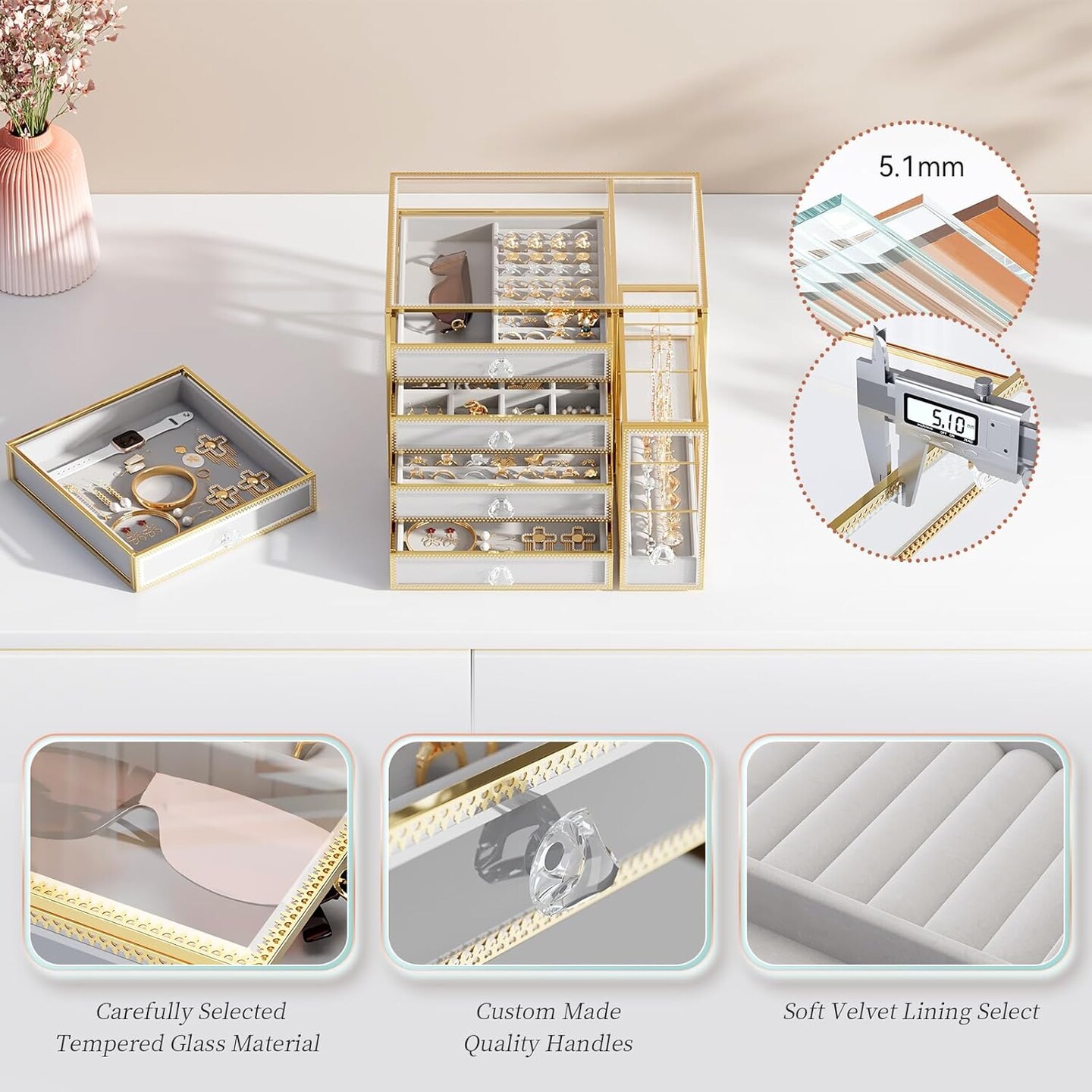 5.1mm

5.10 mm

Carefully Selected Tempered Glass Material

Custom Made Quality Handles

Soft Velvet Lining Select