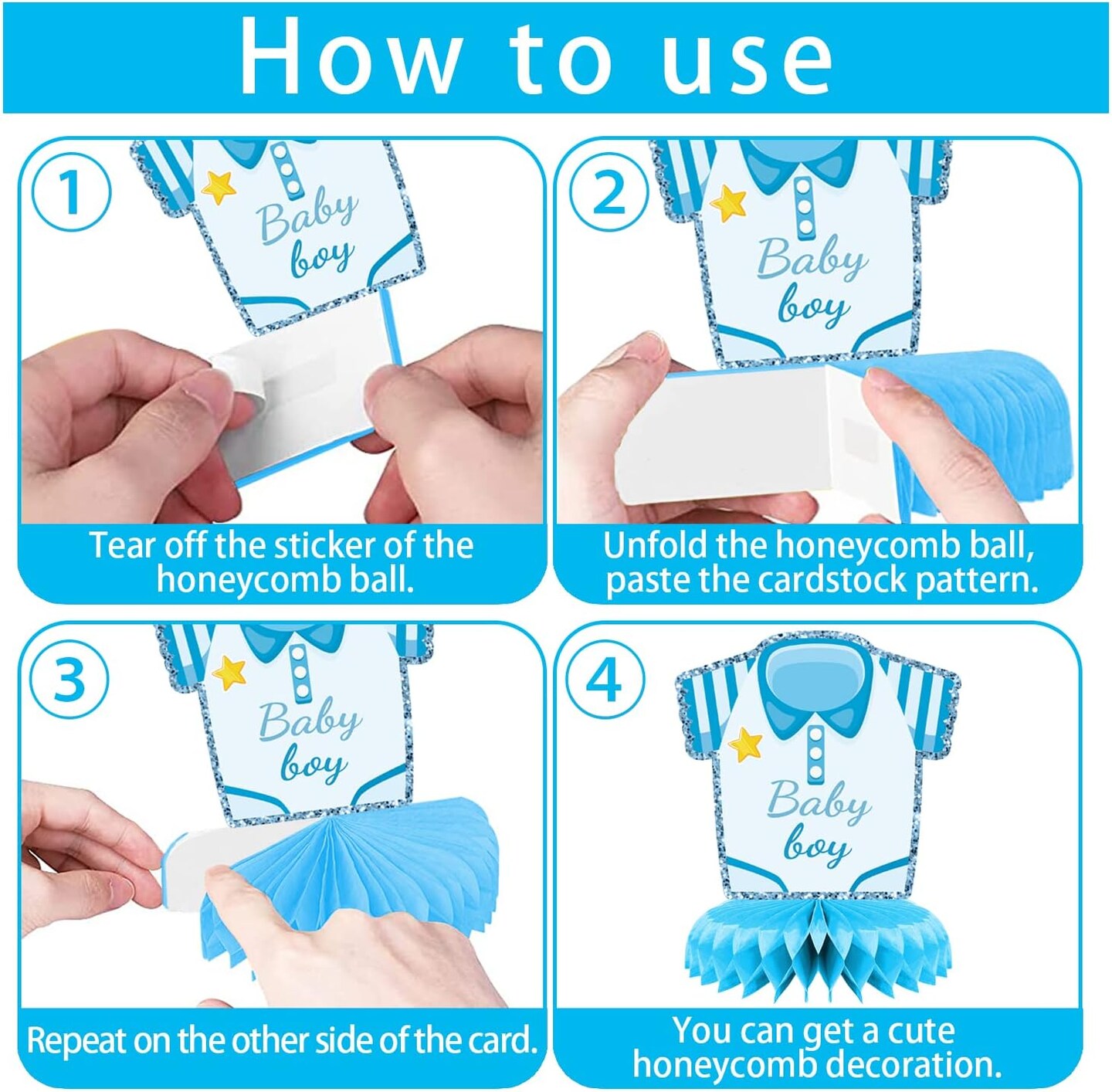 How to use

1

Baby boy

Tear off the sticker of the honeycomb ball.

2

Baby boy

Unfold the honeycomb ball, paste the cardstock pattern.

3

Baby boy

Repeat on the other side of the card.

4

Baby boy

You can get a cute honeycomb decoration.