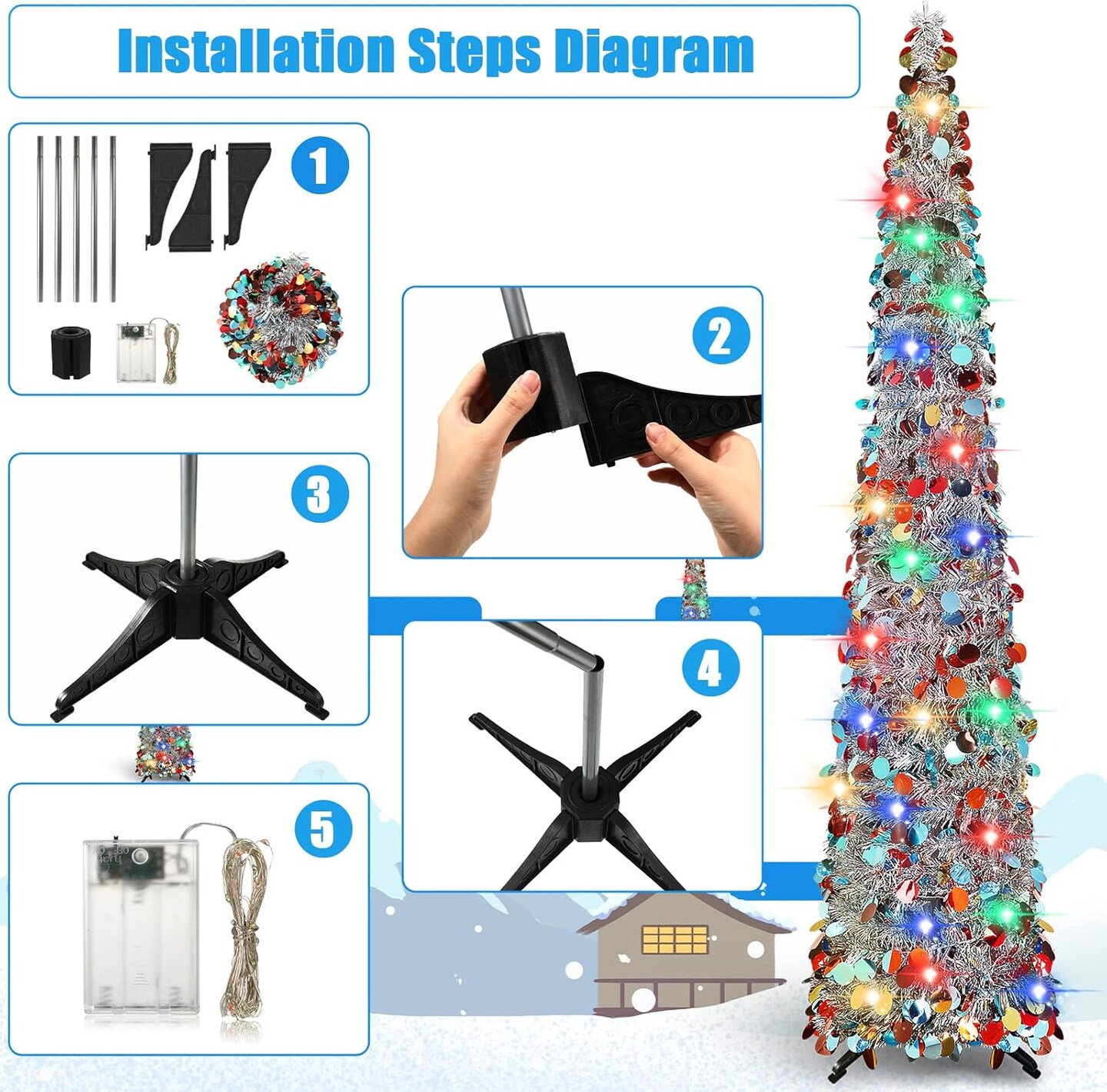 Installation Steps Diagram

1

2

3

4

5