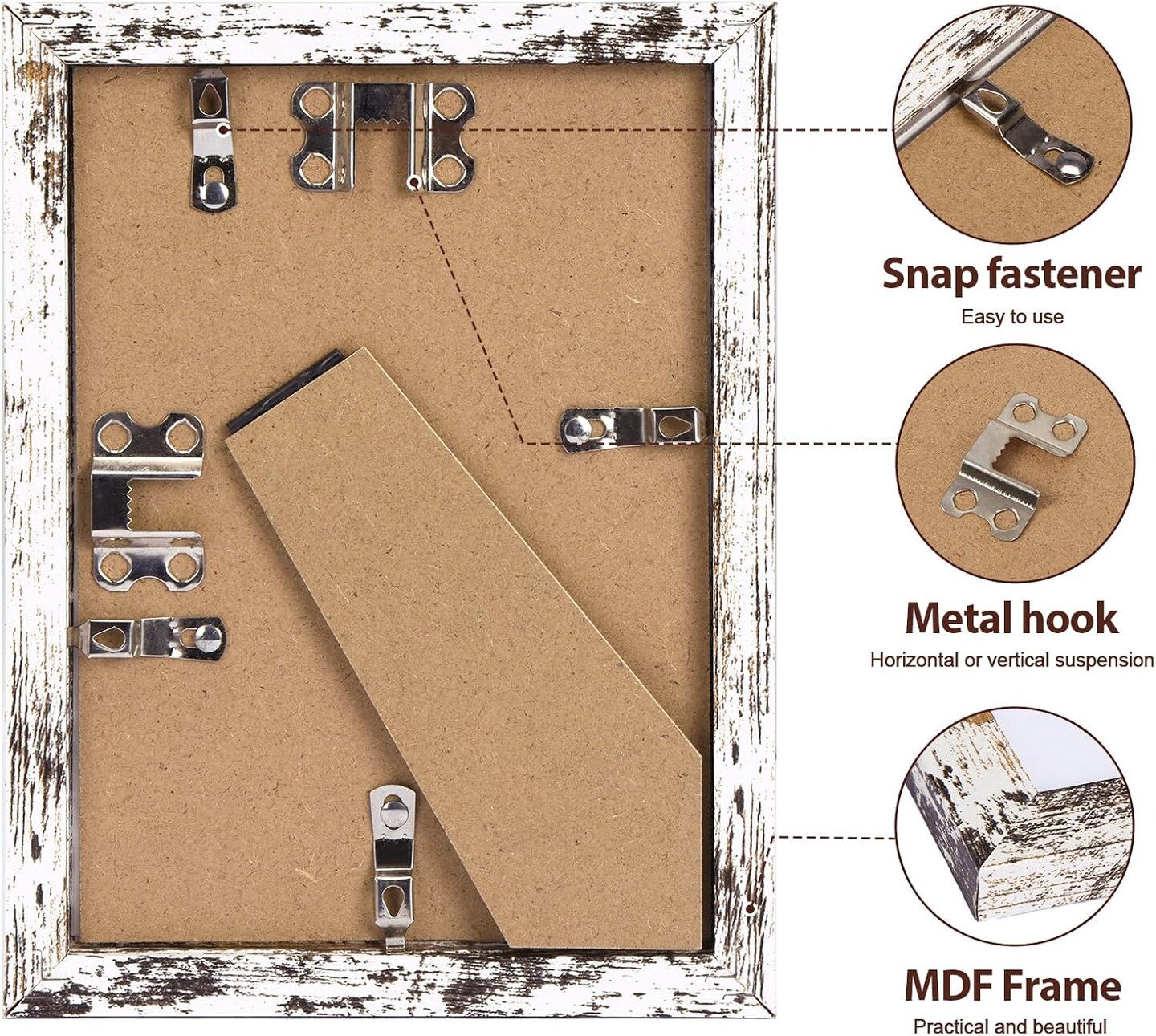 Snap fastener

Easy to use

Metal hook

Horizontal or vertical suspension

MDF Frame

Practical and beautiful