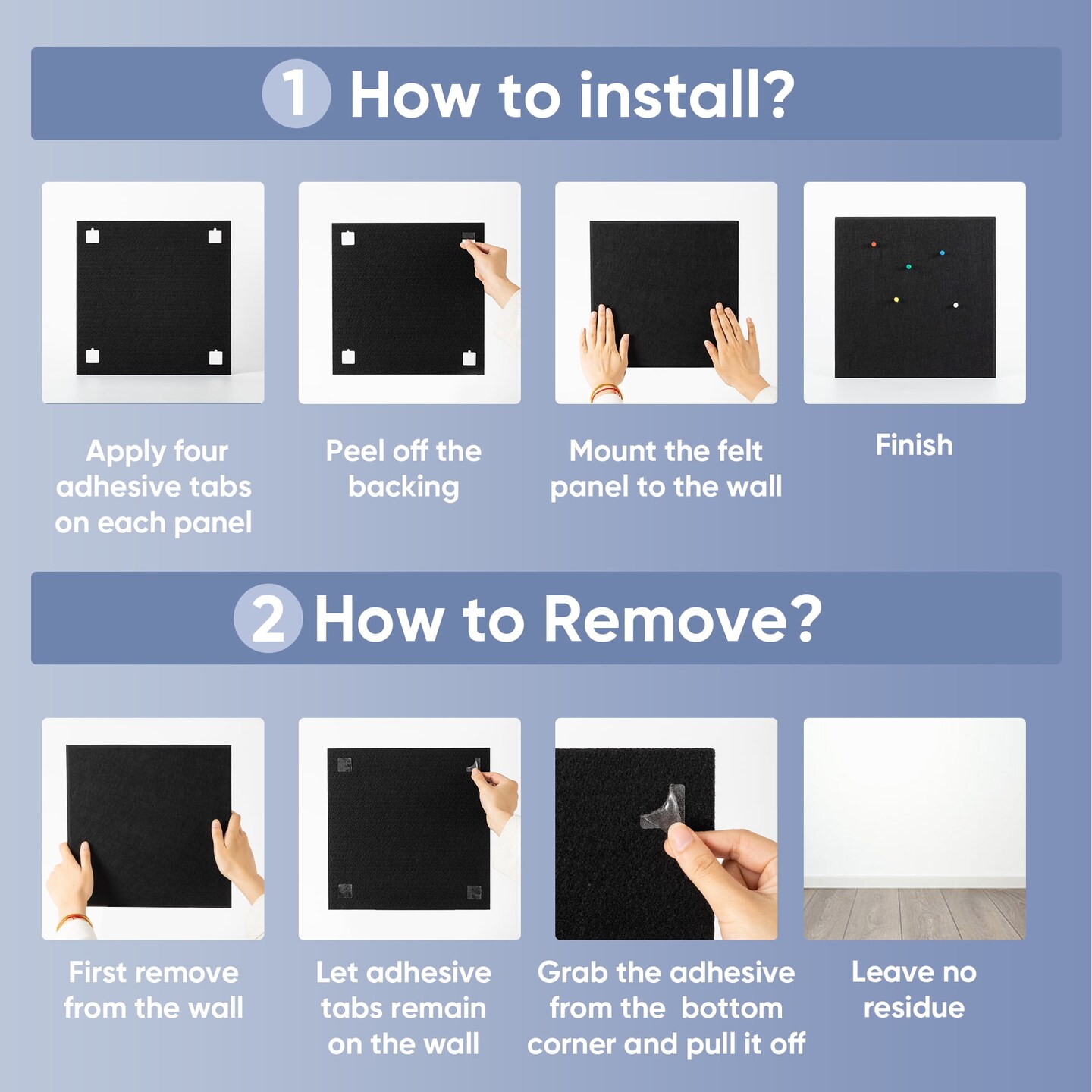 1 How to install?

Apply four adhesive tabs on each panel

Peel off the backing

Mount the felt panel to the wall

Finish

2 How to Remove?

First remove from the wall

Let adhesive tabs remain on the wall

Grab the adhesive from the bottom corner and pull it off

Leave no residue