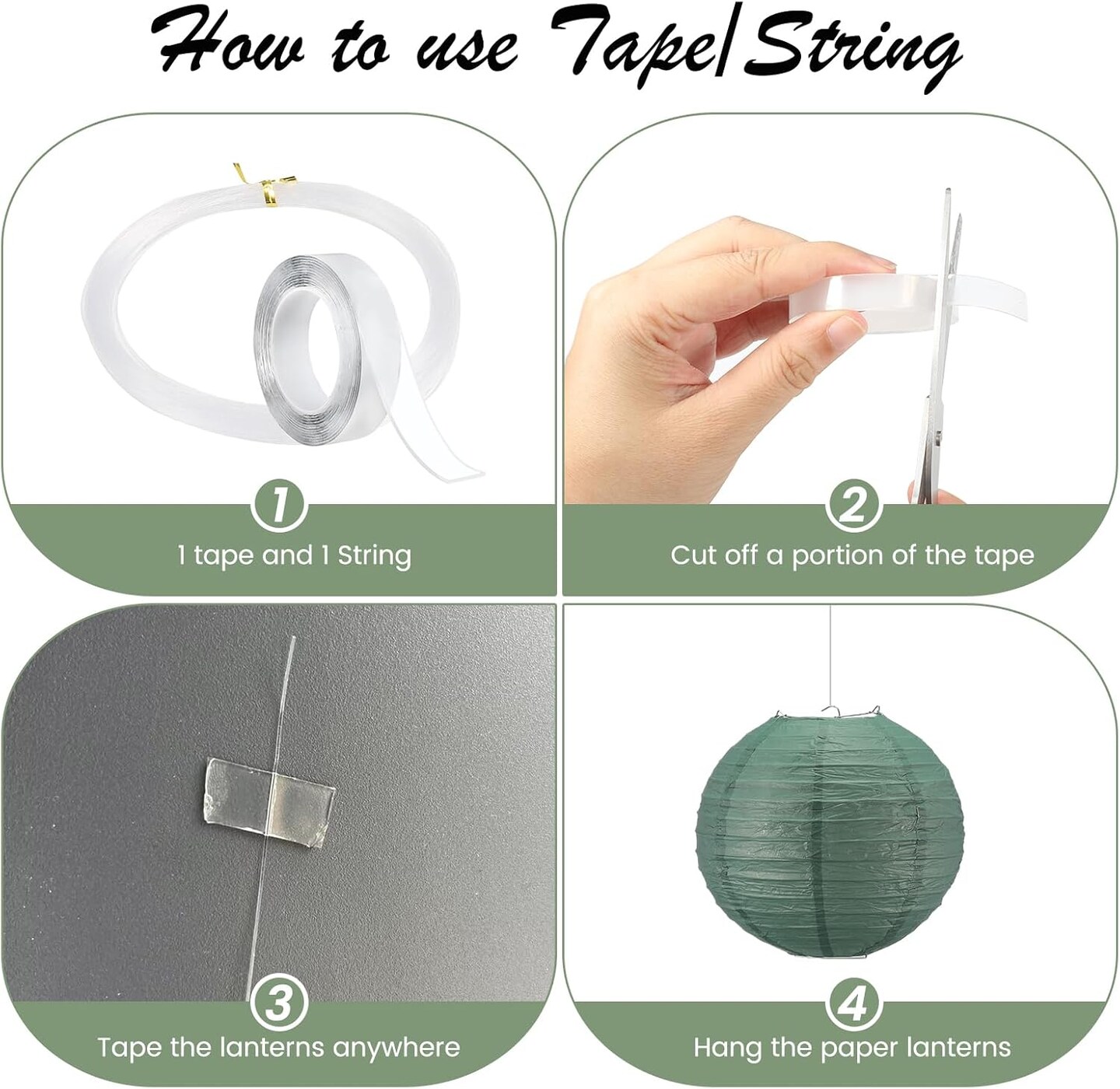 How to use Tape/String

1
1 tape and 1 String

2
Cut off a portion of the tape

3
Tape the lanterns anywhere

4
Hang the paper lanterns