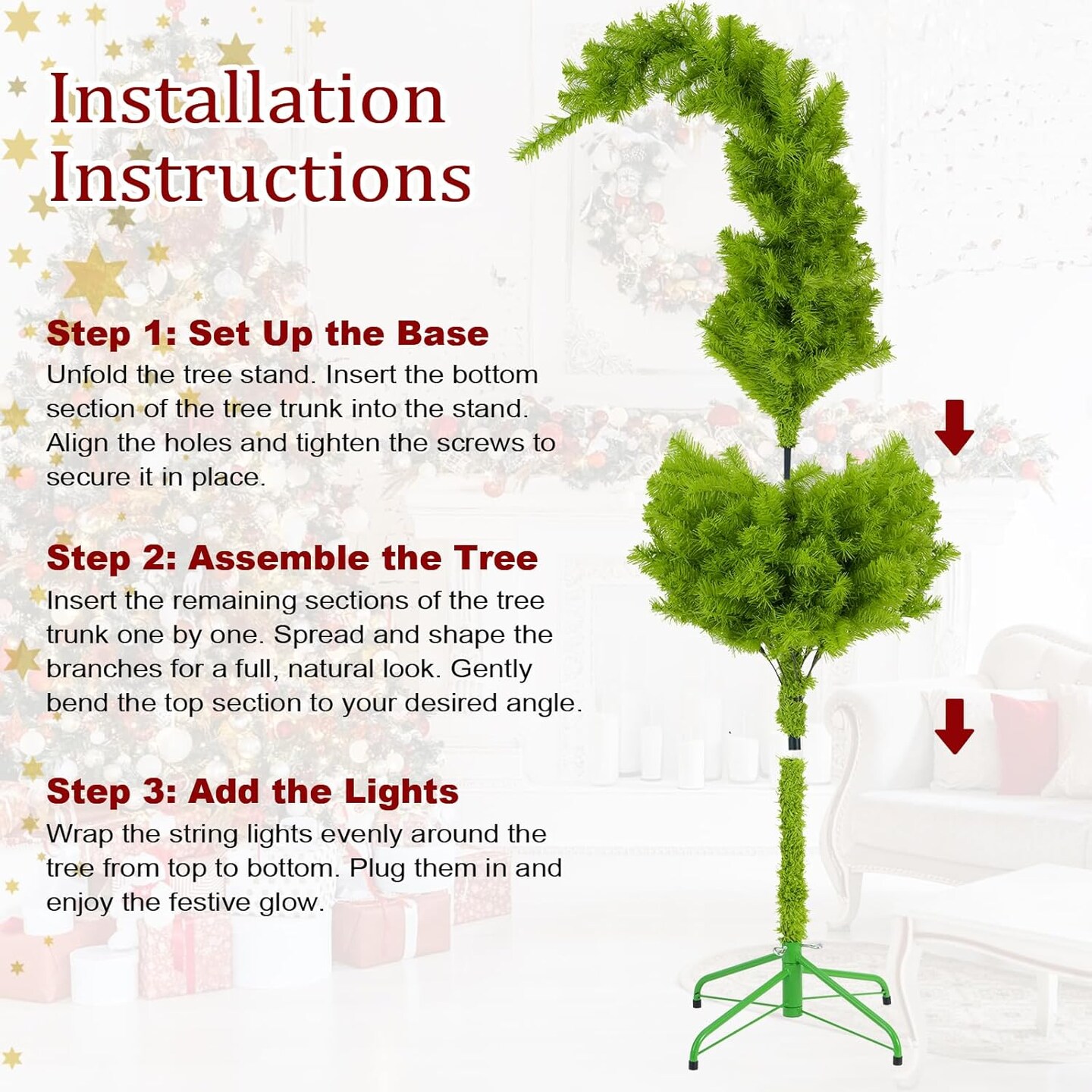 Installation Instructions

Step 1: Set Up the Base
Unfold the tree stand. Insert the bottom section of the tree trunk into the stand. Align the holes and tighten the screws to secure it in place.

Step 2: Assemble the Tree
Insert the remaining sections of the tree trunk one by one. Spread and shape the branches for a full, natural look. Gently bend the top section to your desired angle.

Step 3: Add the Lights
Wrap the string lights evenly around the tree from top to bottom. Plug them in and enjoy the festive glow.