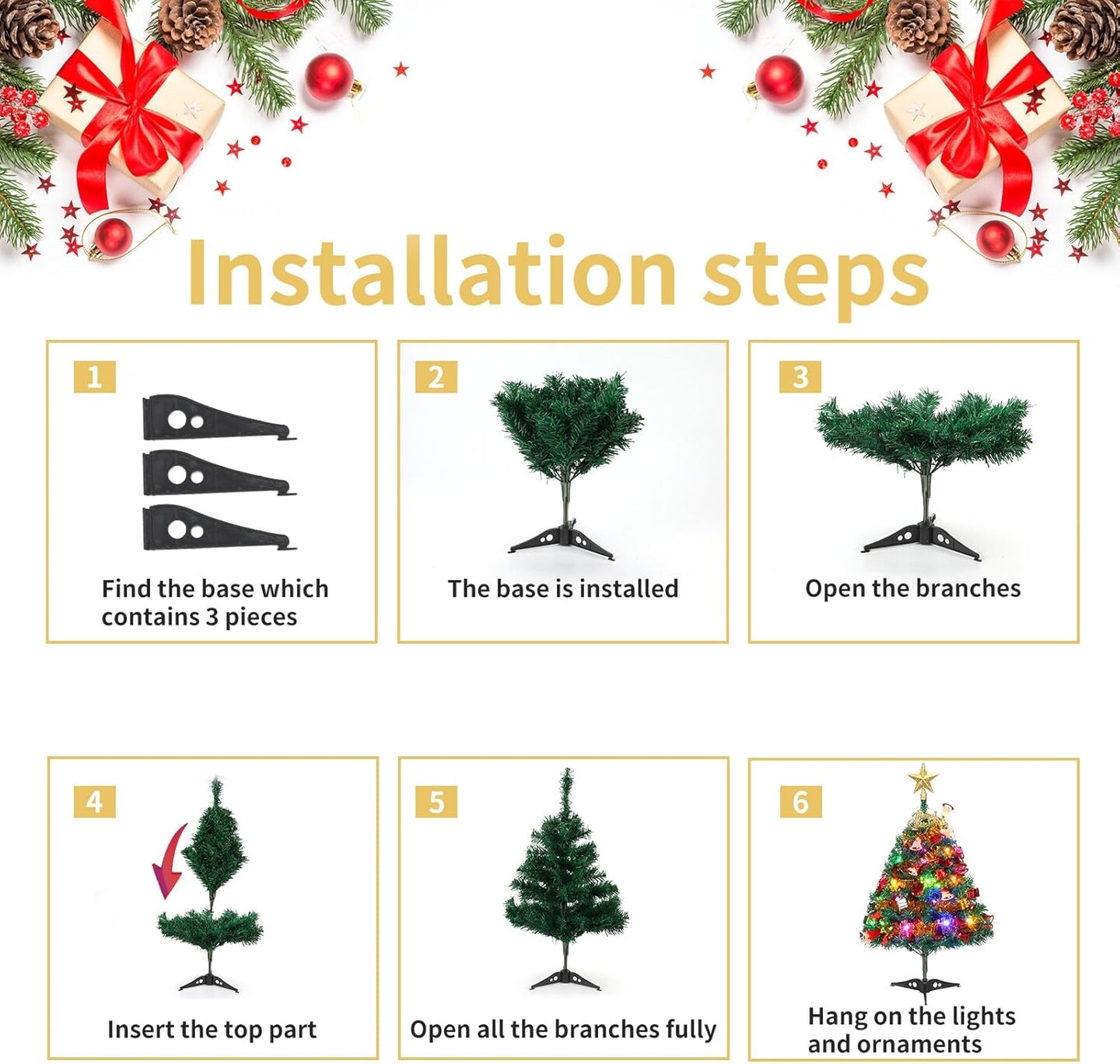 Installation steps

1
Find the base which contains 3 pieces

2
The base is installed

3
Open the branches

4
Insert the top part

5
Open all the branches fully

6
Hang on the lights and ornaments