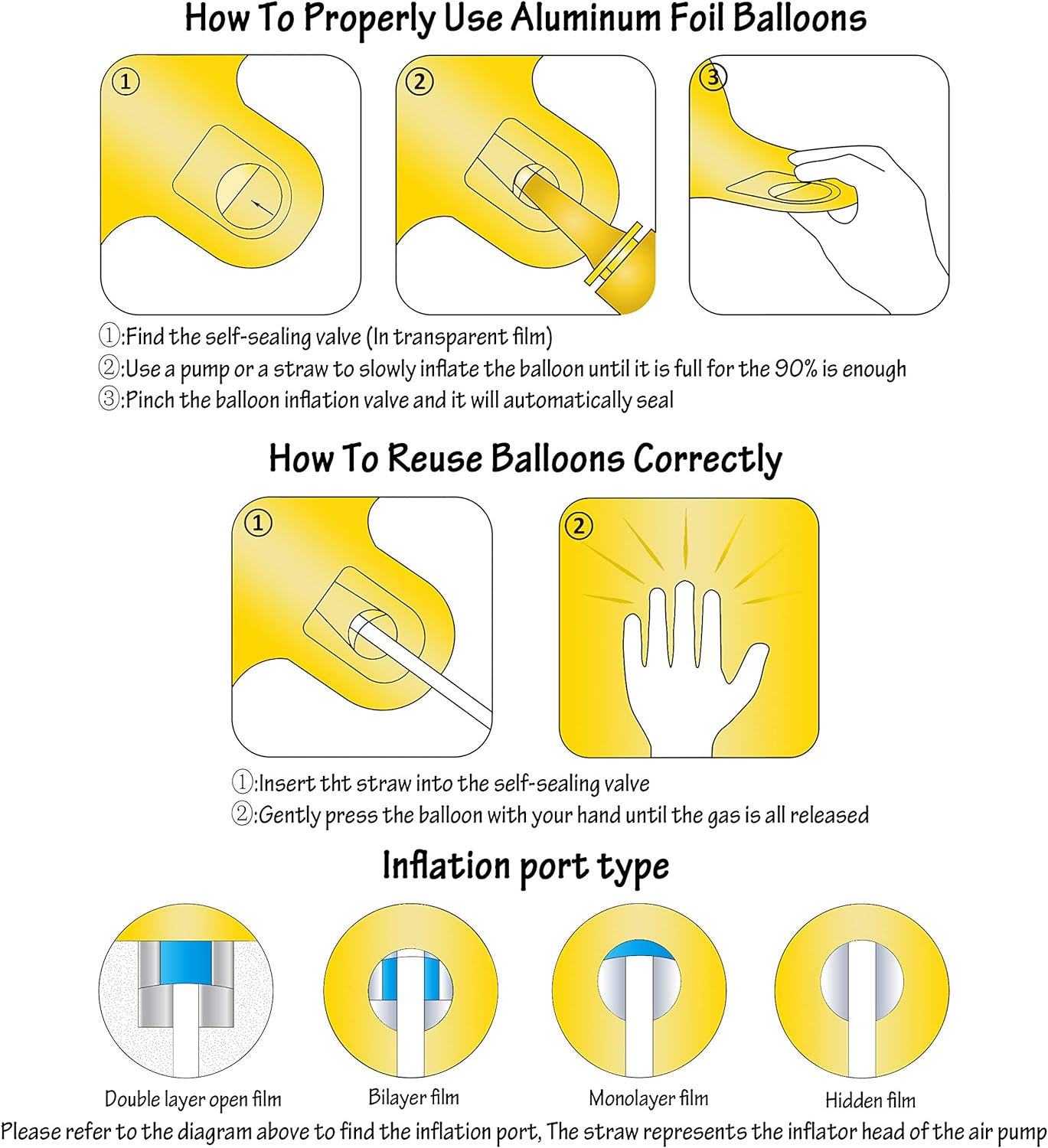 How To Properly Use Aluminum Foil Balloons

①
②
③

①:Find the self-sealing valve (In transparent film)
②:Use a pump or a straw to slowly inflate the balloon until it is full for the 90% is enough
③:Pinch the balloon inflation valve and it will automatically seal

How To Reuse Balloons Correctly

①
②

①:Insert tht straw into the self-sealing valve
②:Gently press the balloon with your hand until the gas is all released

Inflation port type

Double layer open film
Bilayer film
Monolayer film
Hidden film

Please refer to the diagram above to find the inflation port, The straw represents the inflator head of the air pump