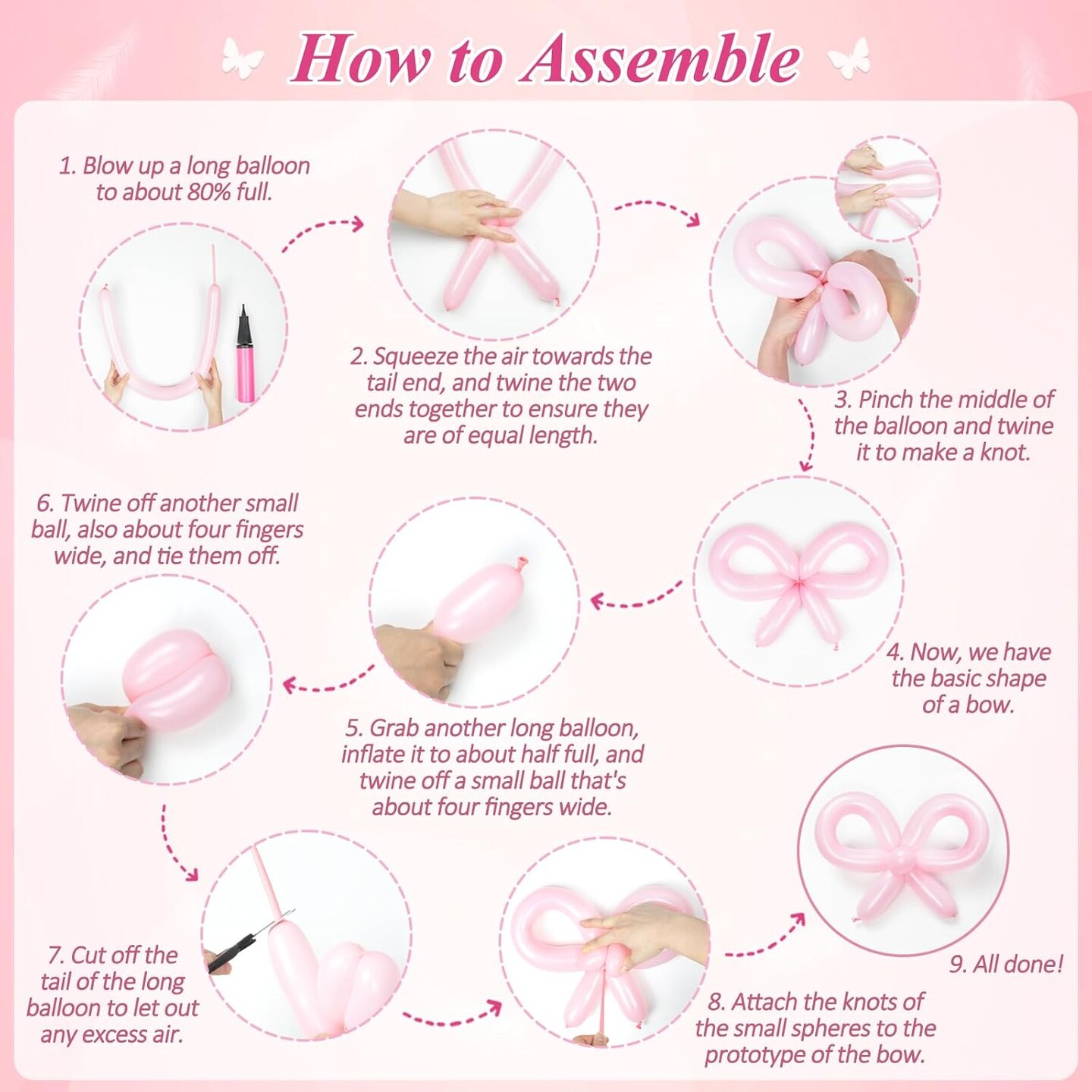 How to Assemble

1. Blow up a long balloon to about 80% full.

2. Squeeze the air towards the tail end, and twine the two ends together to ensure they are of equal length.

3. Pinch the middle of the balloon and twine it to make a knot.

4. Now, we have the basic shape of a bow.

5. Grab another long balloon, inflate it to about half full, and twine off a small ball that's about four fingers wide.

6. Twine off another small ball, also about four fingers wide, and tie them off.

7. Cut off the tail of the long balloon to let out any excess air.

8. Attach the knots of the small spheres to the prototype of the bow.

9. All done!