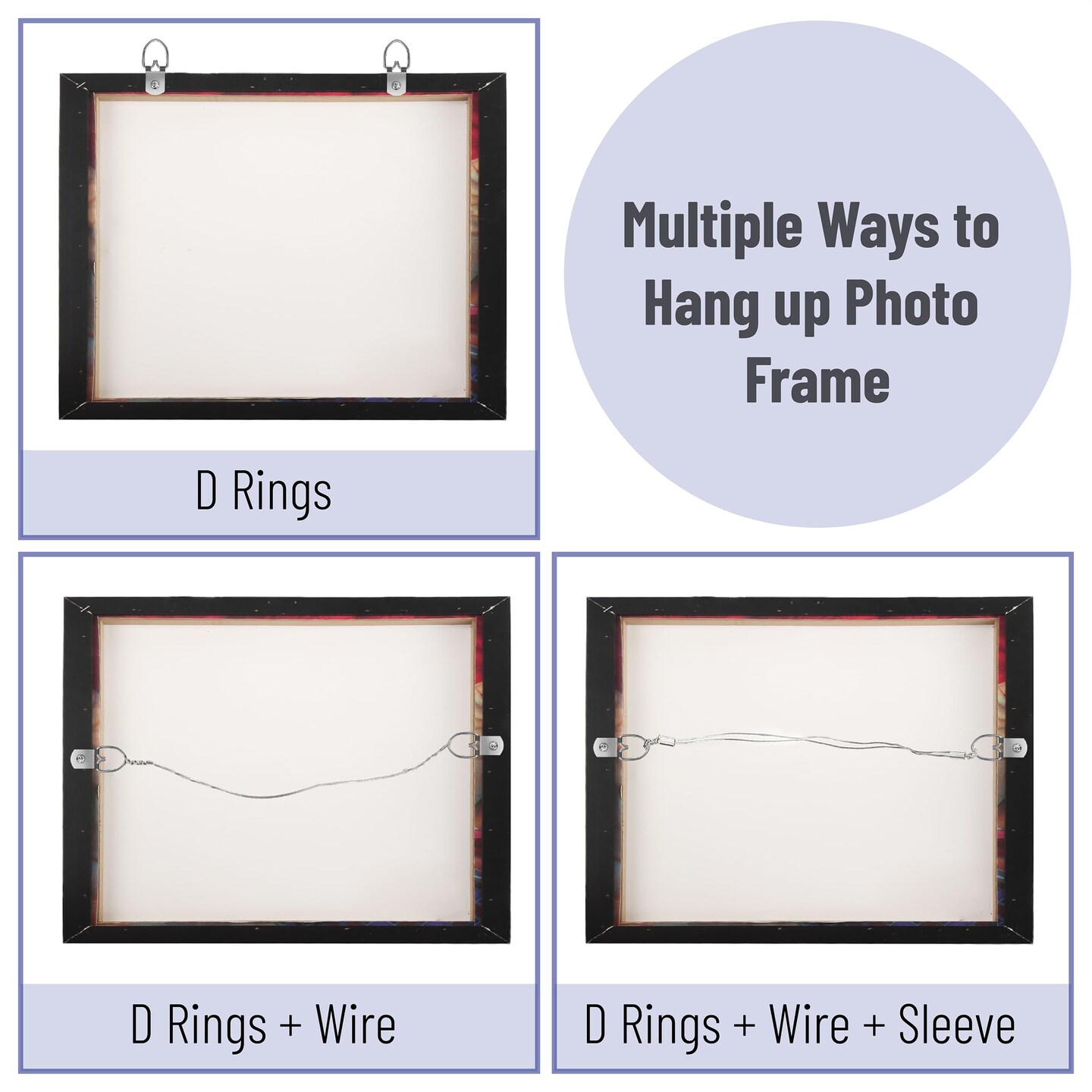 D Rings

Multiple Ways to Hang up Photo Frame

D Rings + Wire

D Rings + Wire + Sleeve