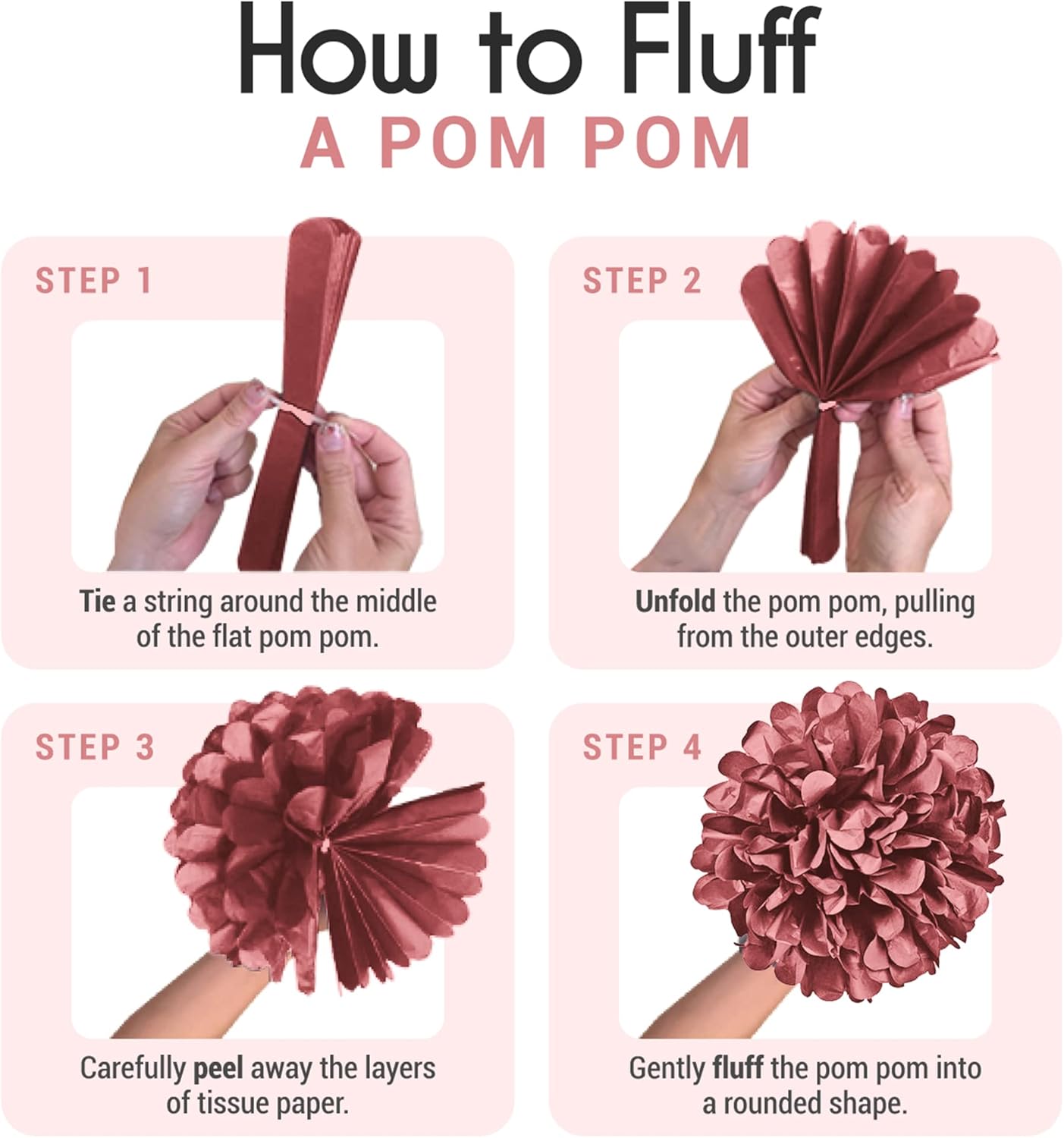 How to Fluff
A POM POM

STEP 1

Tie a string around the middle of the flat pom pom.

STEP 2

Unfold the pom pom, pulling from the outer edges.

STEP 3

Carefully peel away the layers of tissue paper.

STEP 4

Gently fluff the pom pom into a rounded shape.