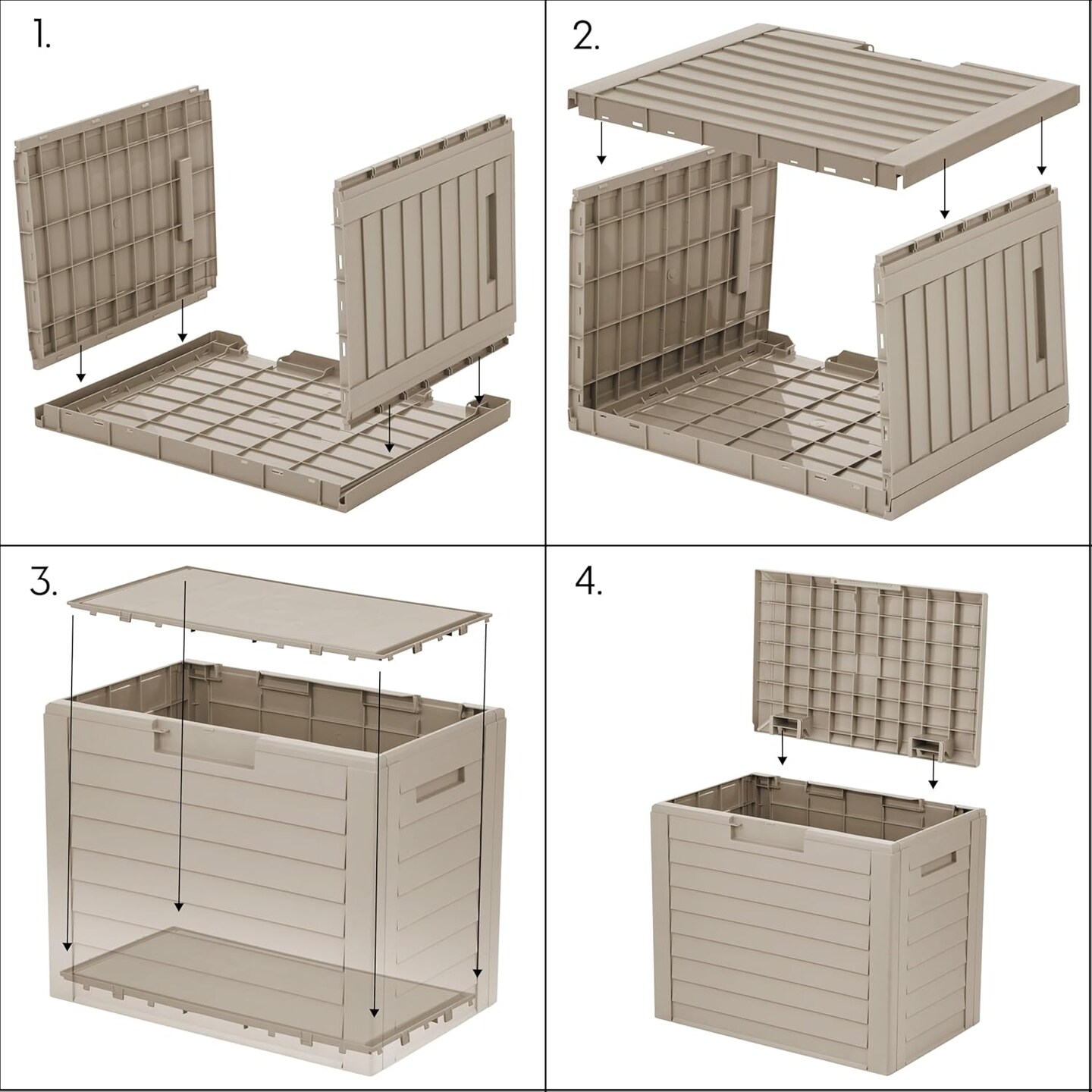 1.

2.

3.

4.