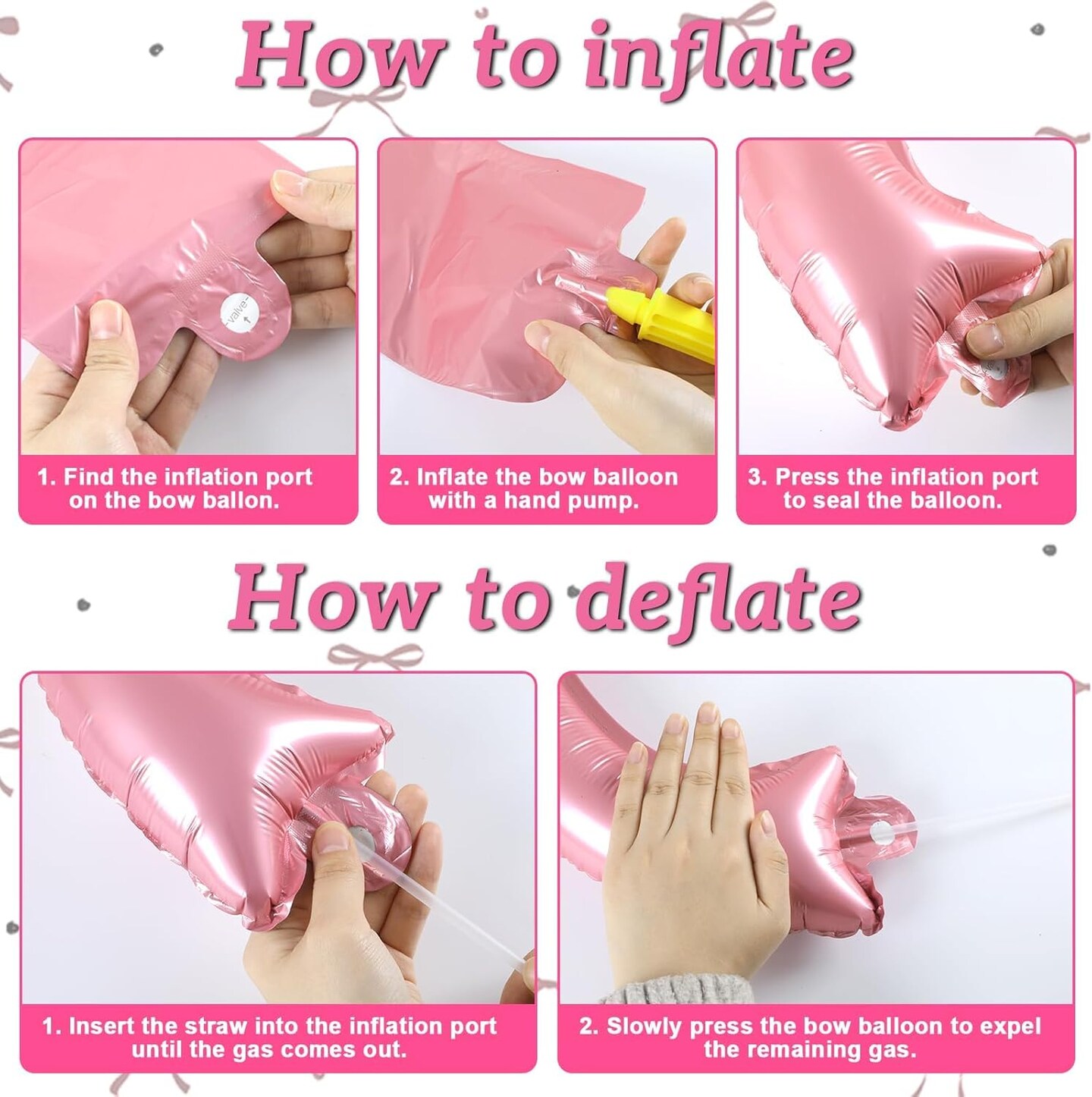 How to inflate

valve

1. Find the inflation port on the bow ballon.

2. Inflate the bow balloon with a hand pump.

3. Press the inflation port to seal the balloon.

How to deflate

1. Insert the straw into the inflation port until the gas comes out.

2. Slowly press the bow balloon to expel the remaining gas.