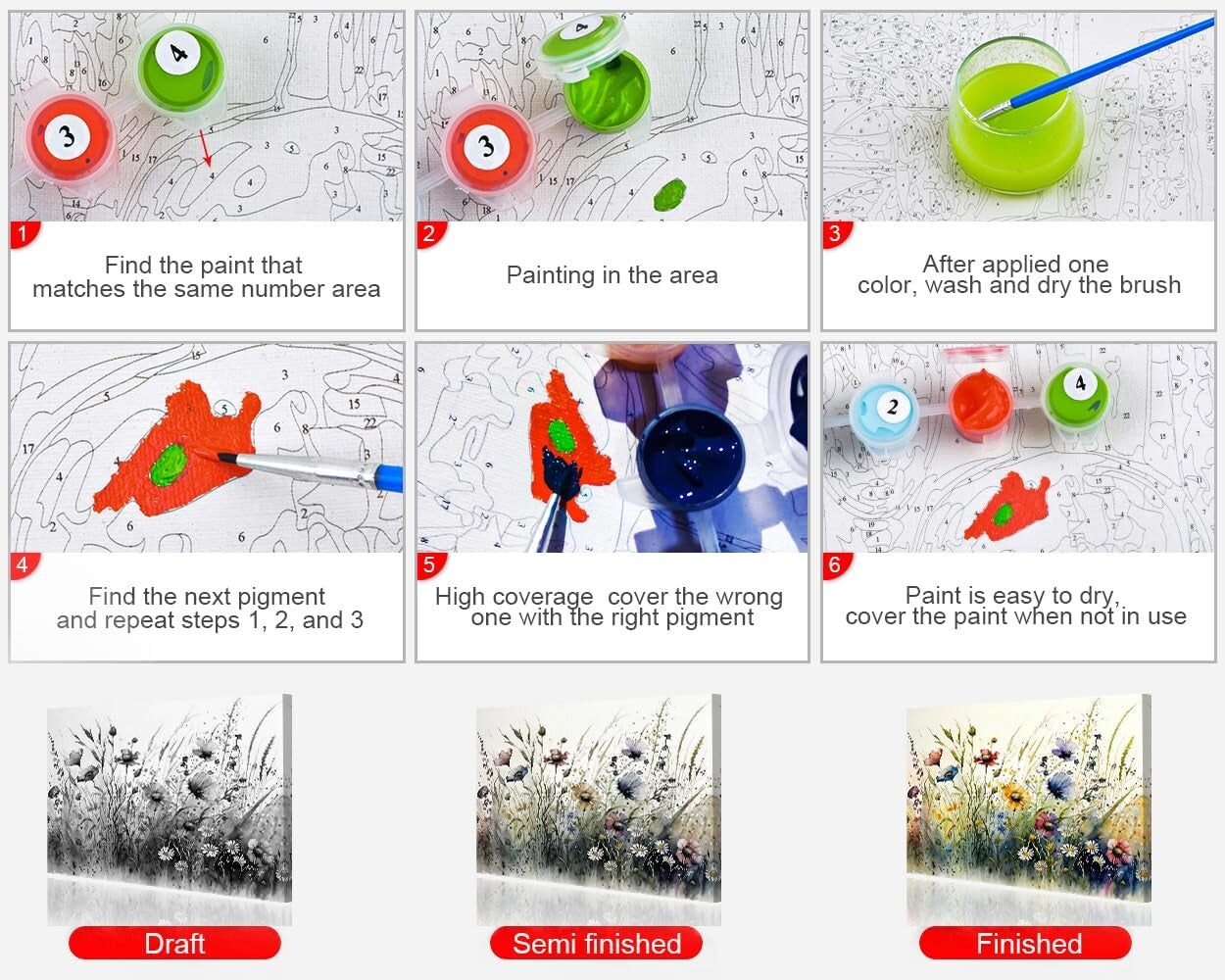 1
Find the paint that matches the same number area

2
Painting in the area

3
After applied one color, wash and dry the brush

4
Find the next pigment and repeat steps 1, 2, and 3

5
High coverage cover the wrong one with the right pigment

6
Paint is easy to dry, cover the paint when not in use

Draft

Semi finished

Finished