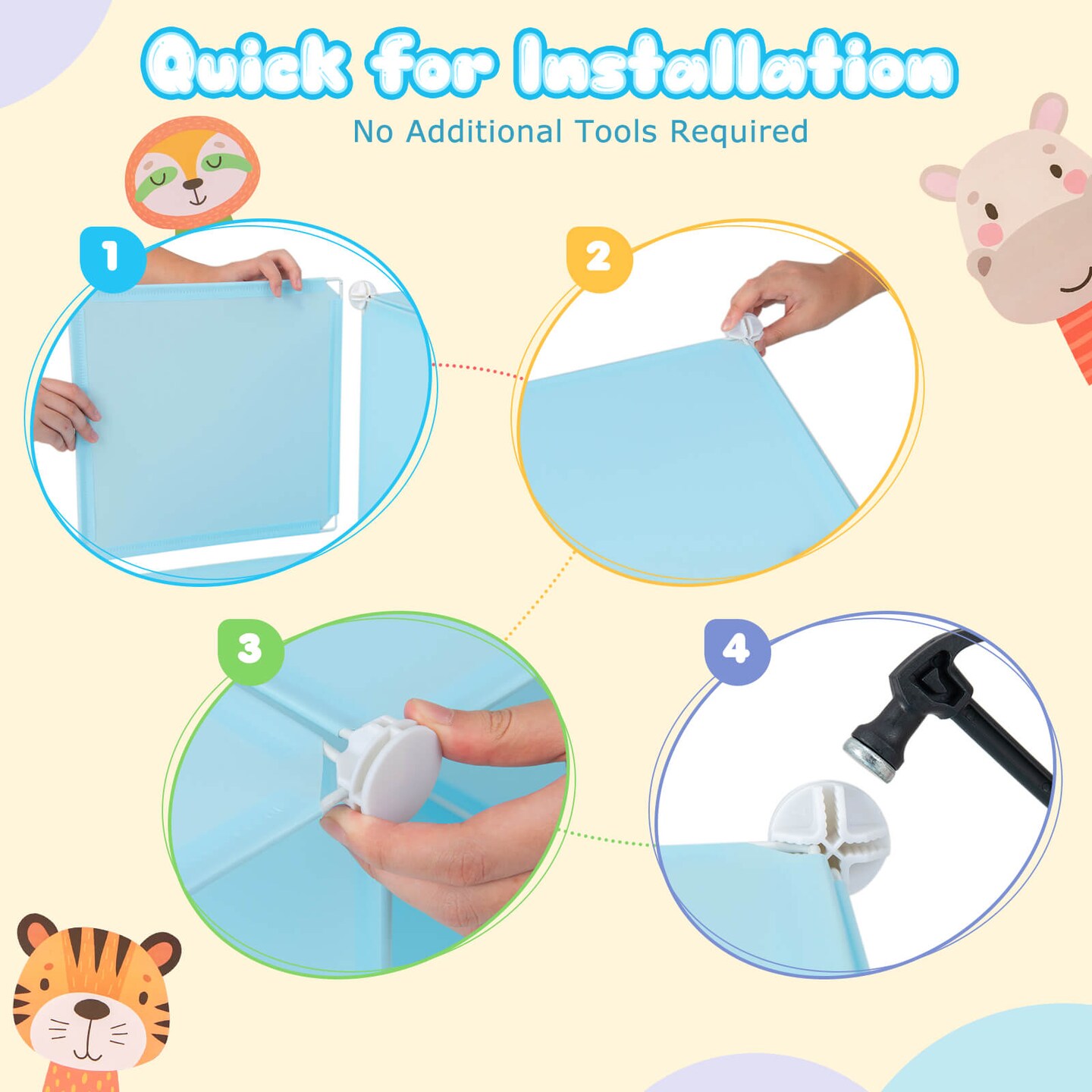 Quick for Installation
No Additional Tools Required

1

2

3

4