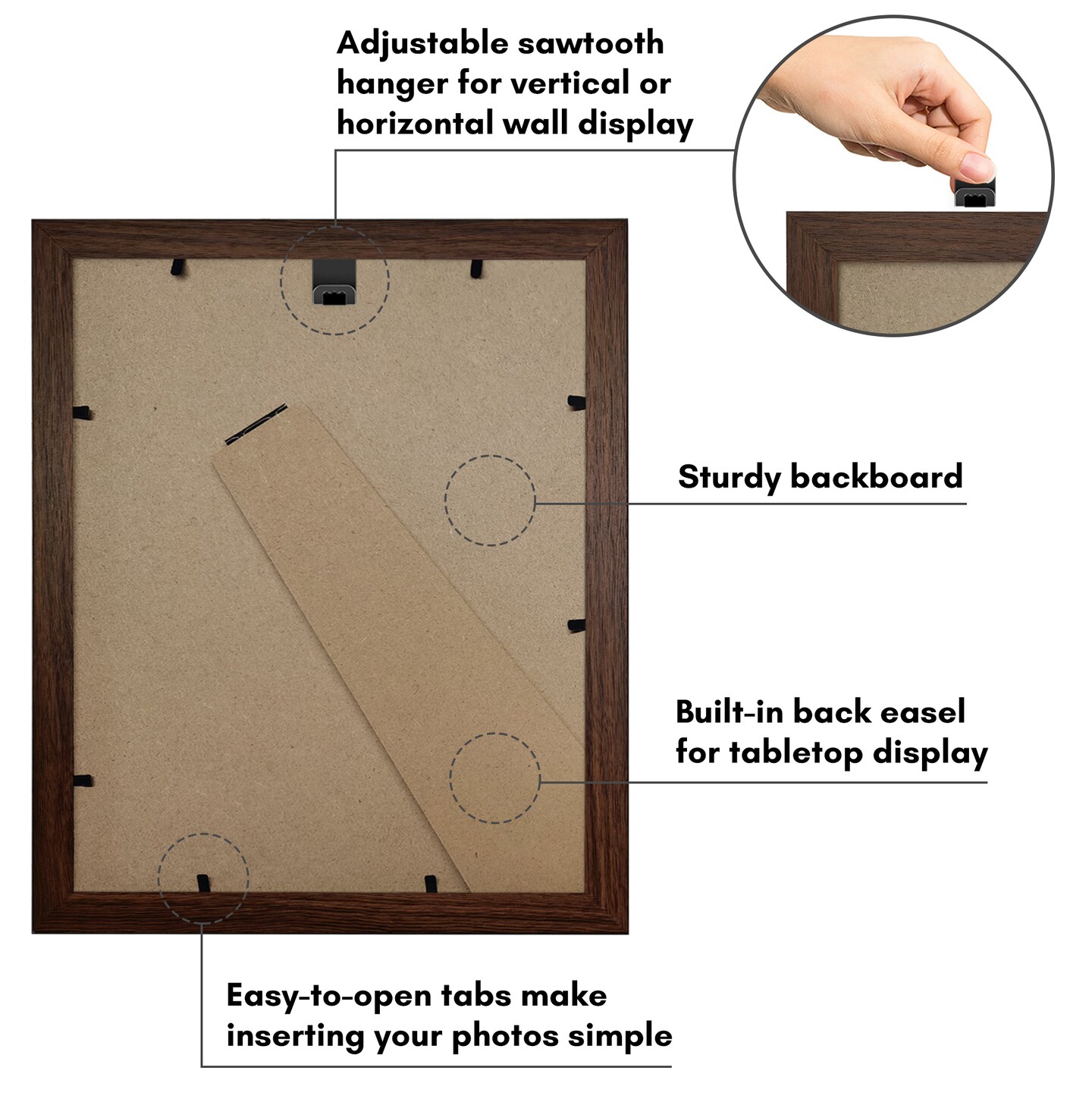 Adjustable sawtooth hanger for vertical or horizontal wall display

Sturdy backboard

Built-in back easel for tabletop display

Easy-to-open tabs make inserting your photos simple